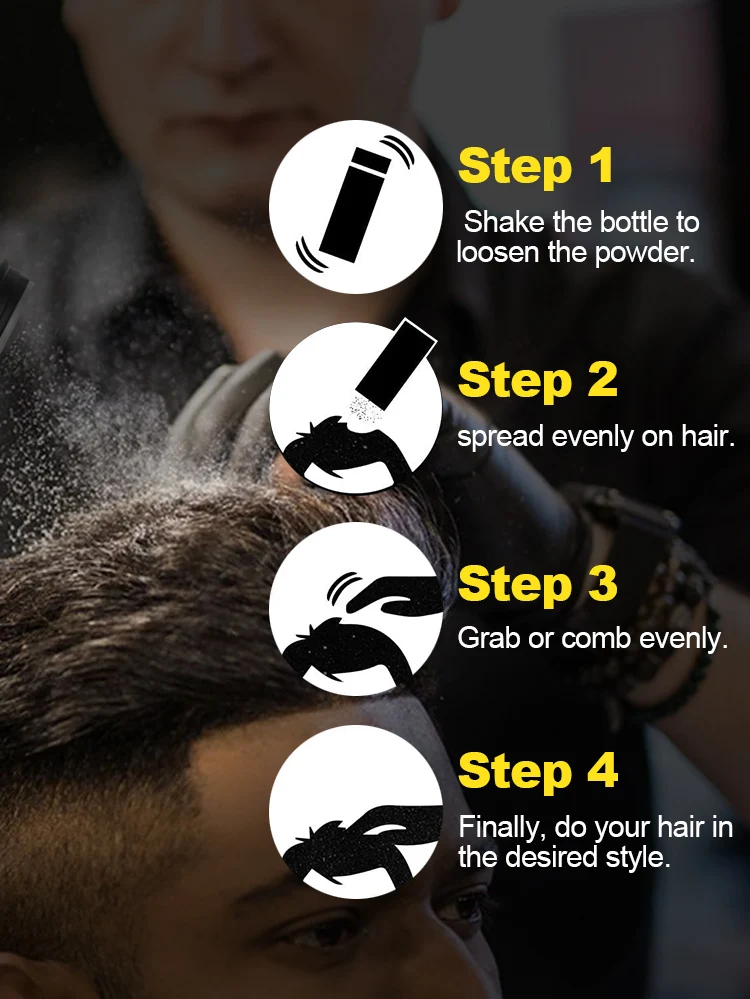 Step 1
Shake the bottle to loosen the powder.

Step 2
spread evenly on hair.

Step 3
Grab or comb evenly.

Step 4
Finally, do your hair in the desired style.