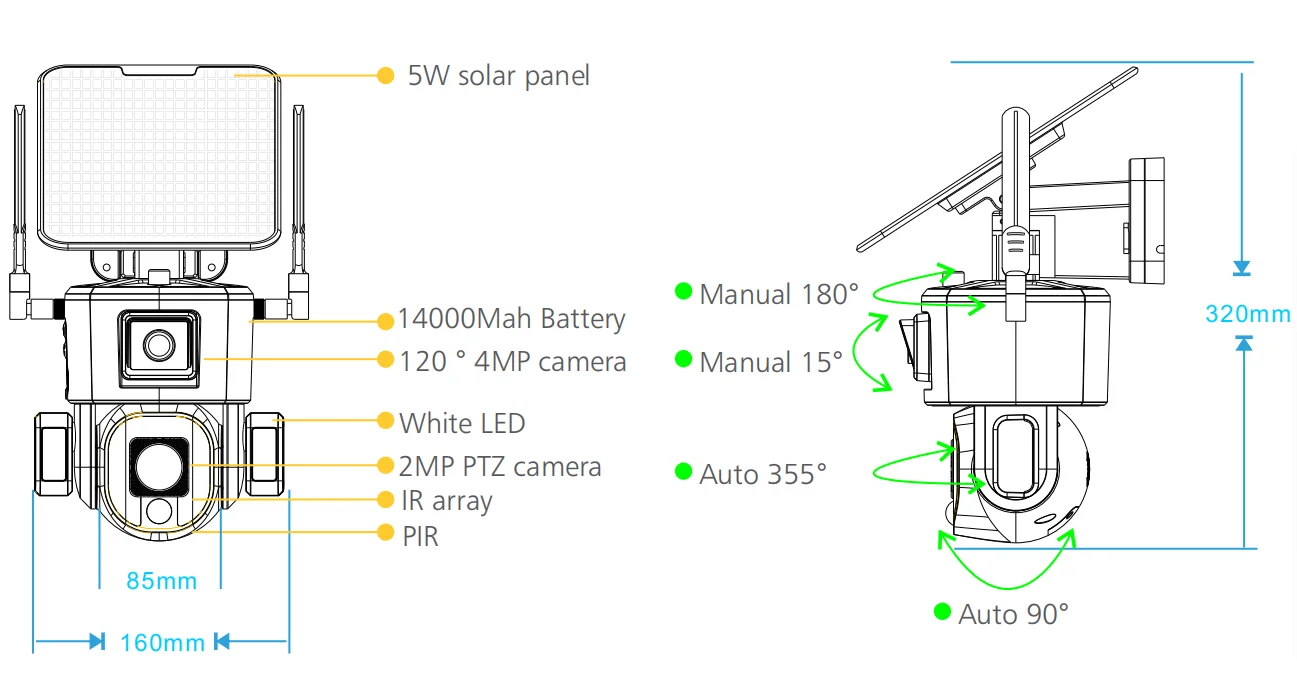 5W solar panel

14000Mah Battery

120 ° 4MP camera

White LED

2MP PTZ camera

IR array

PIR

85mm

160mm

Manual 180°

Manual 15°

Auto 355°

Auto 90°

320mm