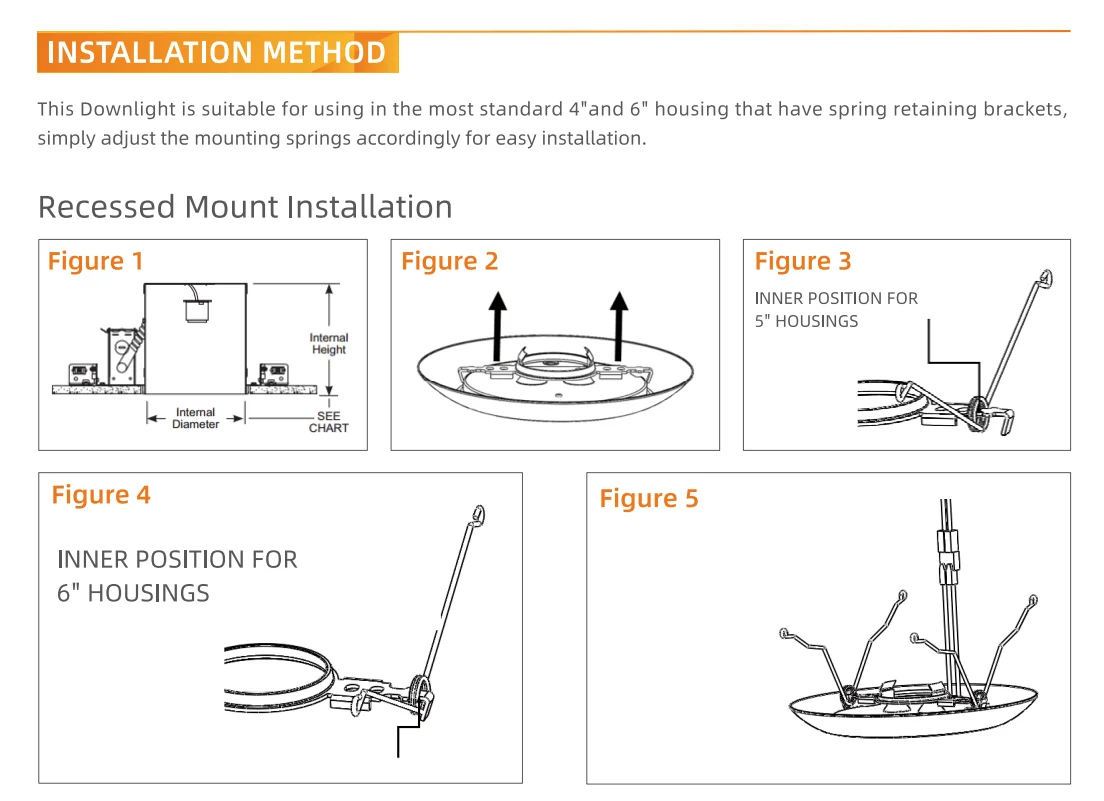 INSTALLATION METHOD

This Downlight is suitable for using in the most standard 4"and 6" housing that have spring retaining brackets, simply adjust the mounting springs accordingly for easy installation.

Recessed Mount Installation

Figure 1

Internal Height

Internal Diameter

SEE CHART

Figure 2

Figure 3

INNER POSITION FOR 5" HOUSINGS

Figure 4

INNER POSITION FOR 6" HOUSINGS

Figure 5