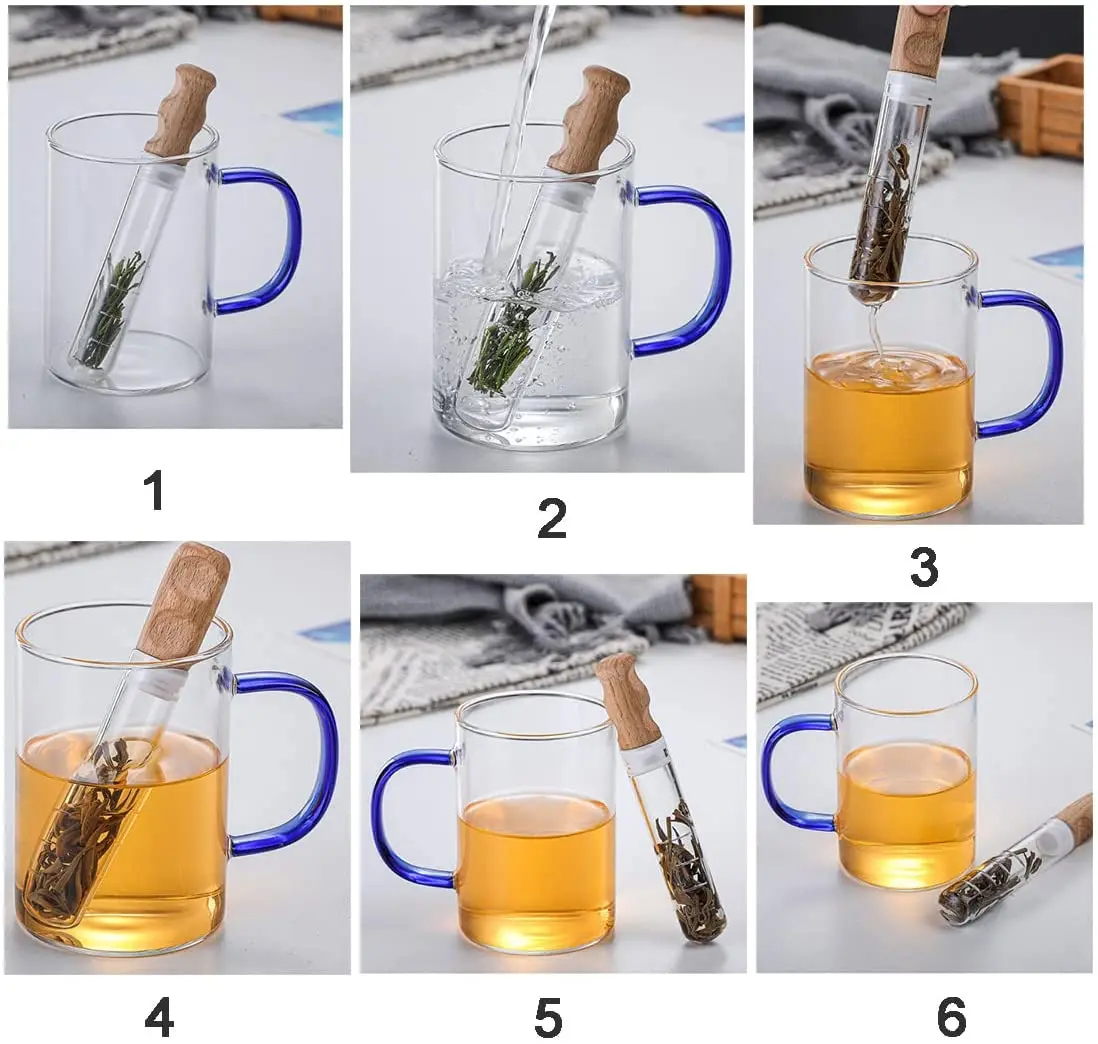 1

2

3

4

5

6