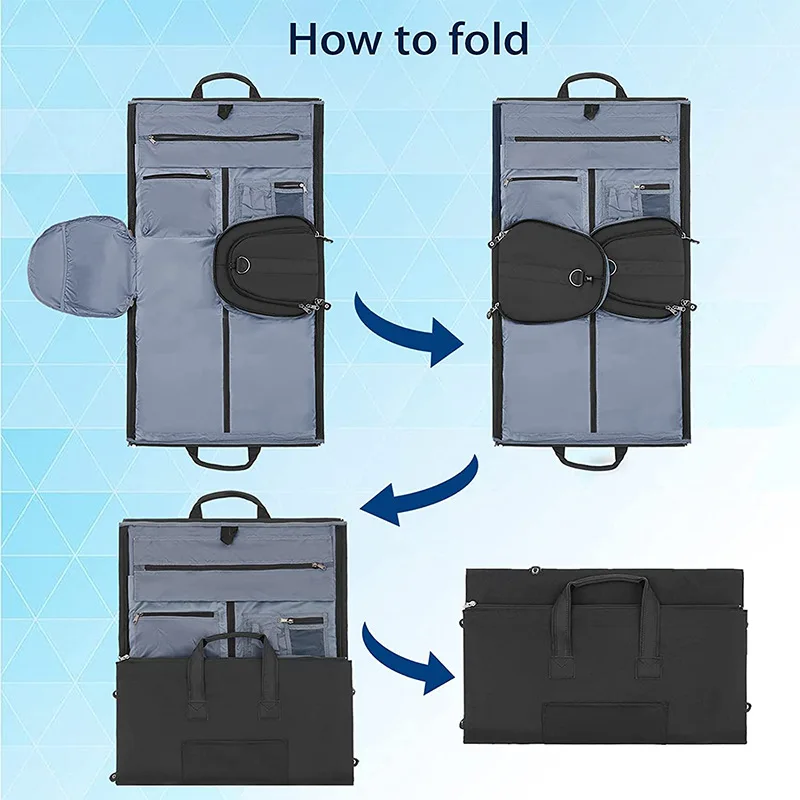 How to fold