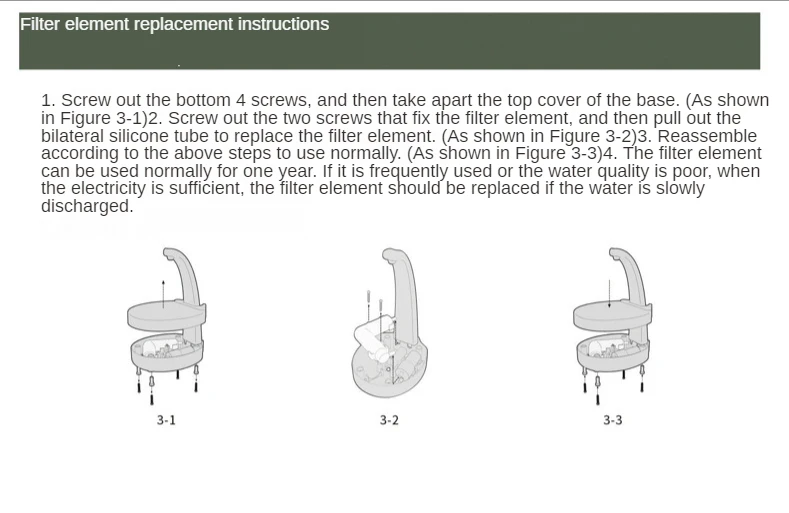 Filter element replacement instructions

1. Screw out the bottom 4 screws, and then take apart the top cover of the base. (As shown in Figure 3-1)2. Screw out the two screws that fix the filter element, and then pull out the bilateral silicone tube to replace the filter element. (As shown in Figure 3-2)3. Reassemble according to the above steps to use normally. (As shown in Figure 3-3)4. The filter element can be used normally for one year. If it is frequently used or the water quality is poor, when the electricity is sufficient, the filter element should be replaced if the water is slowly discharged.

3-1

3-2

3-3