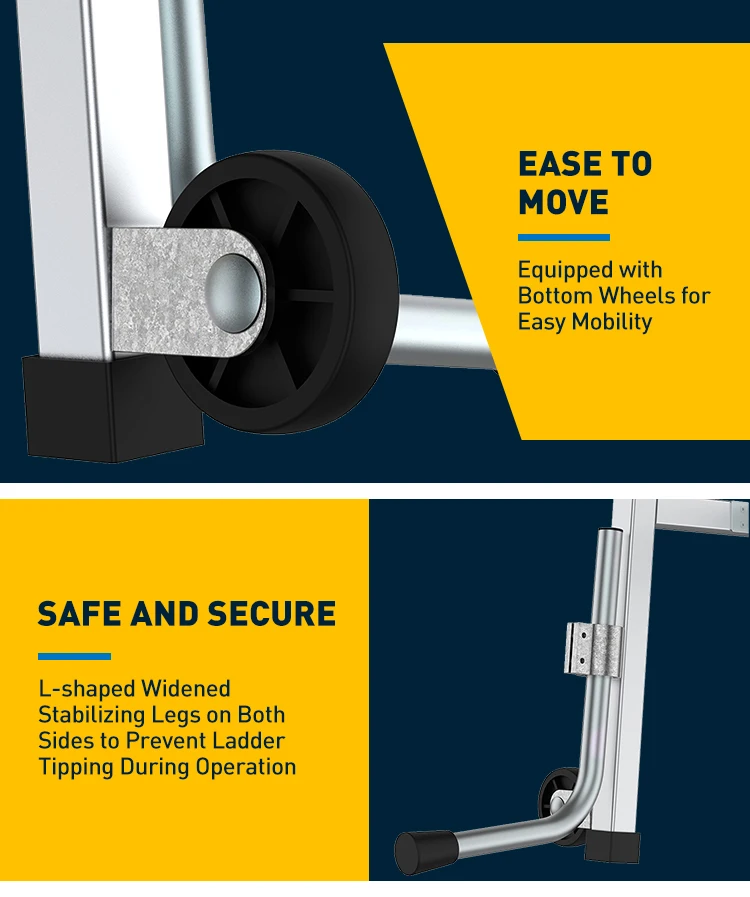 EASE TO MOVE

Equipped with Bottom Wheels for Easy Mobility

SAFE AND SECURE

L-shaped Widened Stabilizing Legs on Both Sides to Prevent Ladder Tipping During Operation