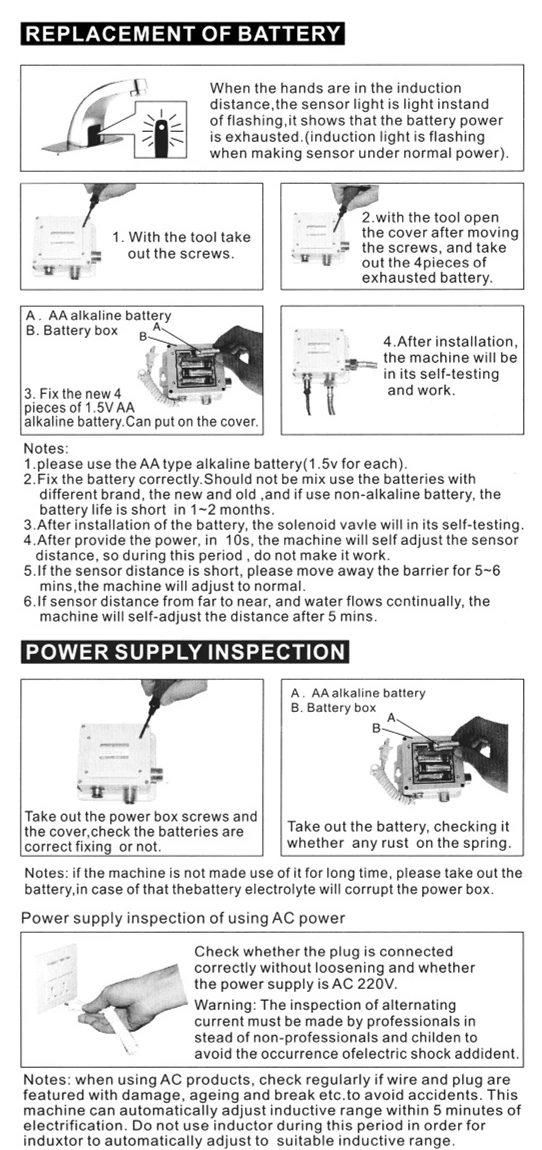 REPLACEMENT OF BATTERY

When the hands are in the induction distance,the sensor light is light instand of flashing,it shows that the battery power is exhausted.(induction light is flashing when making sensor under normal power).

1. With the tool take out the screws.

2.with the tool open the cover after moving the screws, and take out the 4pieces of exhausted battery.

A. AA alkaline battery
B. Battery box

A
B

3. Fix the new 4 pieces of 1.5V AA alkaline battery.Can put on the cover.

4.After installation, the machine will be in its self-testing and work.

Notes:
1.please use the AA type alkaline battery(1.5v for each).
2.Fix the battery correctly.Should not be mix use the batteries with different brand, the new and old ,and if use non-alkaline battery, the battery life is short in 1~2 months.
3.After installation of the battery, the solenoid vavle will in its self-testing.
4.After provide the power, in 10s, the machine will self adjust the sensor distance, so during this period , do not make it work.
5.If the sensor distance is short, please move away the barrier for 5~6 mins,the machine will adjust to normal.
6.If sensor distance from far to near, and water flows continually, the machine will self-adjust the distance after 5 mins.

POWER SUPPLY INSPECTION

Take out the power box screws and the cover,check the batteries are correct fixing or not.

A. AA alkaline battery
B. Battery box

A
B

Take out the battery, checking it whether any rust on the spring.

Notes: if the machine is not made use of it for long time, please take out the battery,in case of that thebattery electrolyte will corrupt the power box.

Power supply inspection of using AC power

Check whether the plug is connected correctly without loosening and whether the power supply is AC 220V.
Warning: The inspection of alternating current must be made by professionals in stead of non-professionals and childen to avoid the occurrence ofelectric shock addident.

Notes: when using AC products, check regularly if wire and plug are featured with damage, ageing and break etc.to avoid accidents. This machine can automatically adjust inductive range within 5 minutes of electrification. Do not use inductor during this period in order for induxtor to automatically adjust to suitable inductive range.