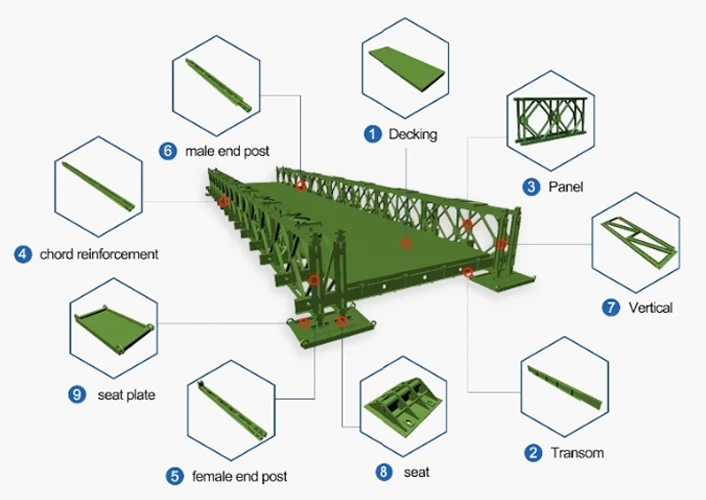 6 male end post

1 Decking

3 Panel

4 chord reinforcement

7 Vertical

9 seat plate

5 female end post

8 seat

2 Transom