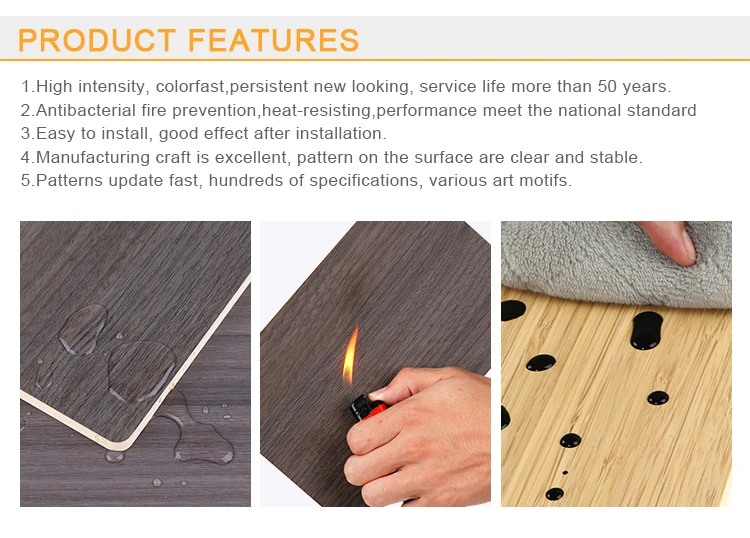 PRODUCT FEATURES

1.High intensity, colorfast,persistent new looking, service life more than 50 years.
2.Antibacterial fire prevention,heat-resisting,performance meet the national standard
3.Easy to install, good effect after installation.
4.Manufacturing craft is excellent, pattern on the surface are clear and stable.
5.Patterns update fast, hundreds of specifications, various art motifs.