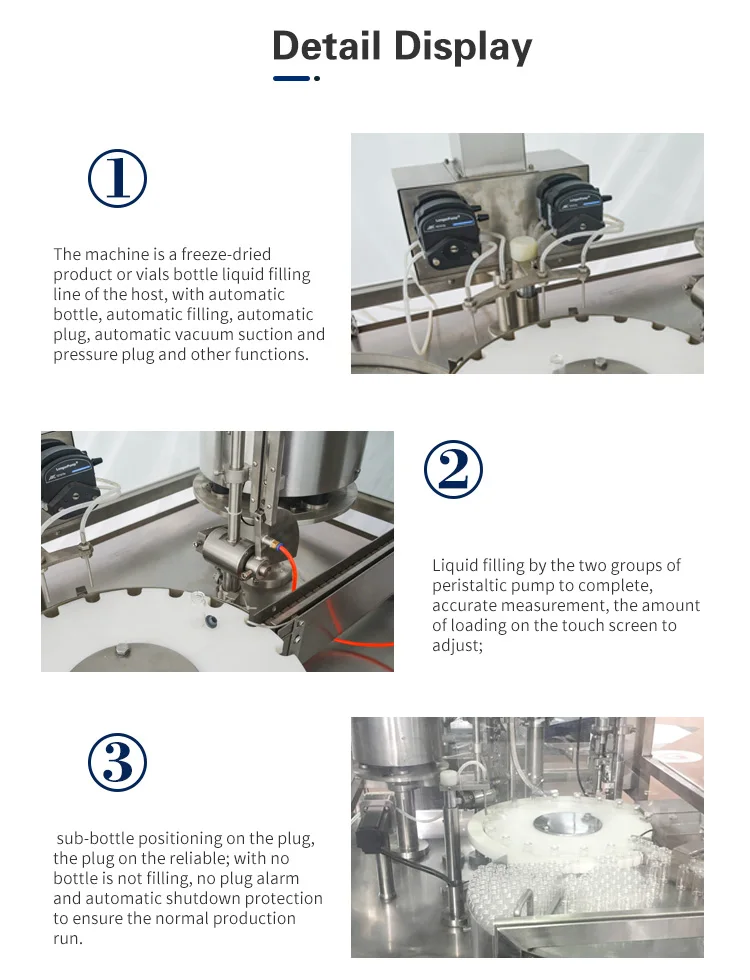 Detail Display

①

The machine is a freeze-dried product or vials bottle liquid filling line of the host, with automatic bottle, automatic filling, automatic plug, automatic vacuum suction and pressure plug and other functions.

②

Liquid filling by the two groups of peristaltic pump to complete, accurate measurement, the amount of loading on the touch screen to adjust;

③

sub-bottle positioning on the plug, the plug on the reliable; with no bottle is not filling, no plug alarm and automatic shutdown protection to ensure the normal production run.