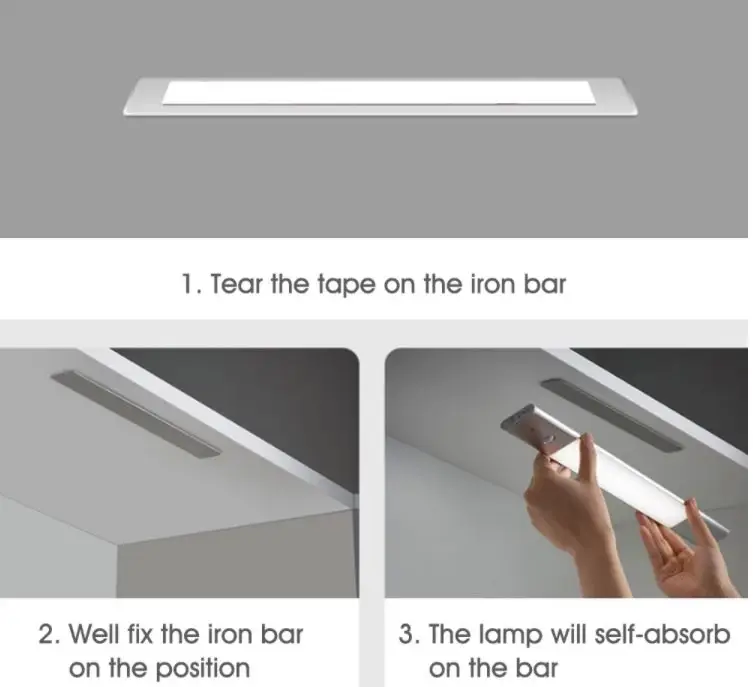 1. Tear the tape on the iron bar

2. Well fix the iron bar on the position

3. The lamp will self-absorb on the bar