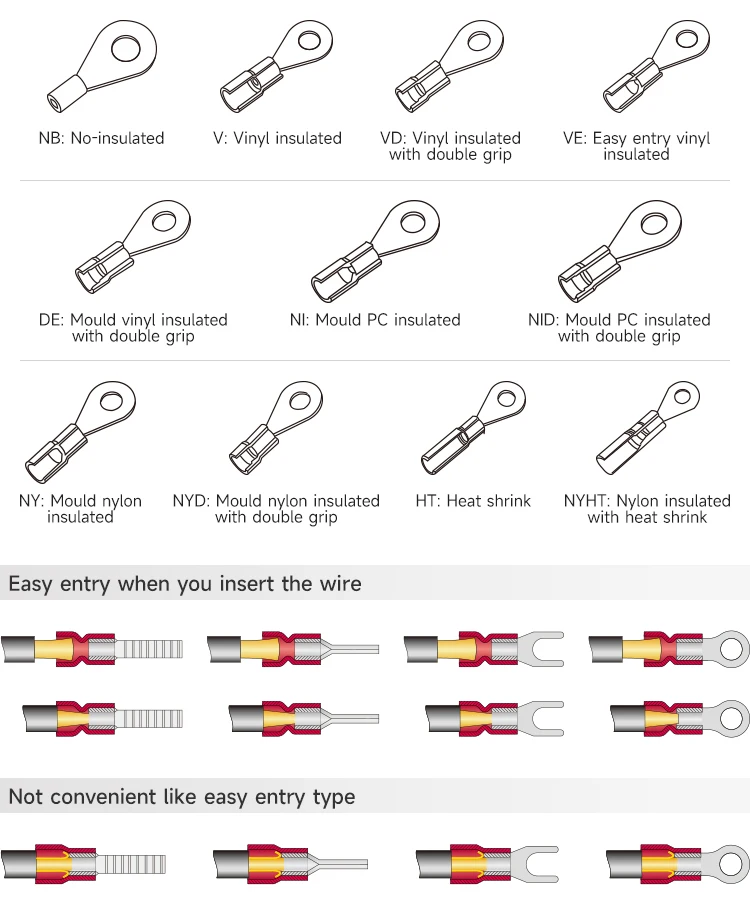 NB: No-insulated

V: Vinyl insulated

VD: Vinyl insulated with double grip

VE: Easy entry vinyl insulated

DE: Mould vinyl insulated with double grip

NI: Mould PC insulated

NID: Mould PC insulated with double grip

NY: Mould nylon insulated

NYD: Mould nylon insulated with double grip

HT: Heat shrink

NYHT: Nylon insulated with heat shrink

Easy entry when you insert the wire

Not convenient like easy entry type