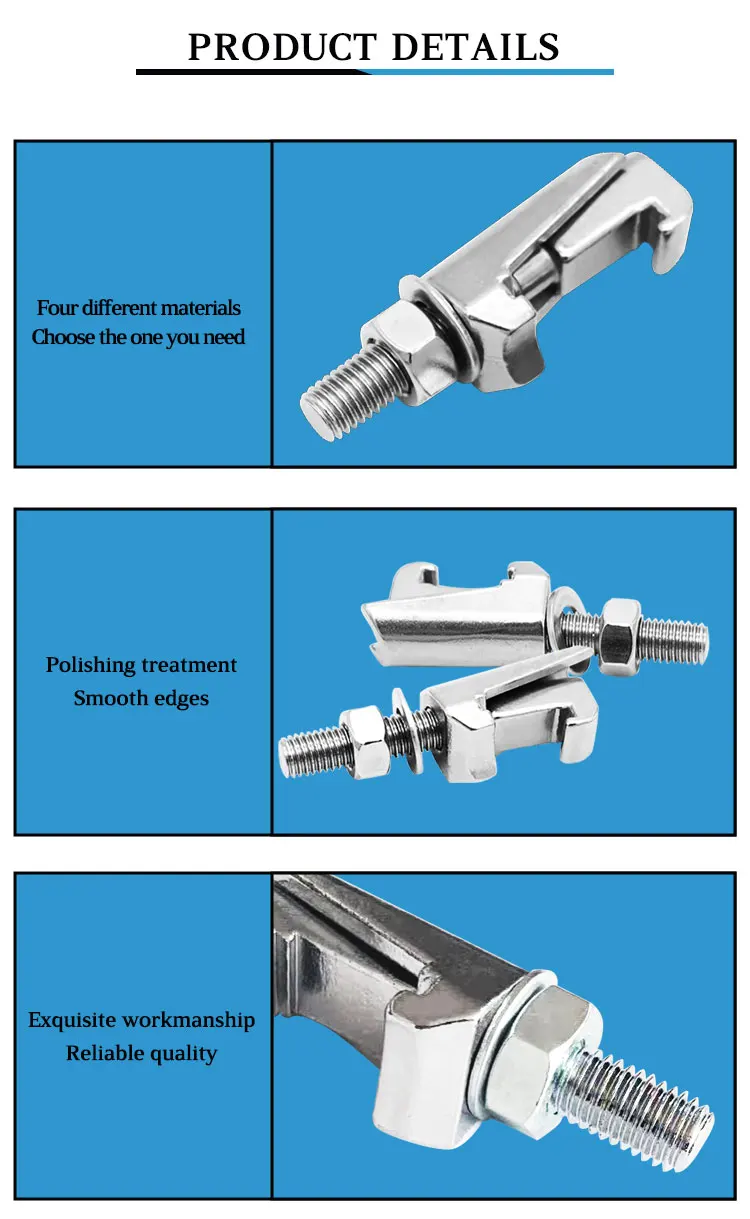 PRODUCT DETAILS

Four different materials
Choose the one you need

Polishing treatment
Smooth edges

Exquisite workmanship
Reliable quality