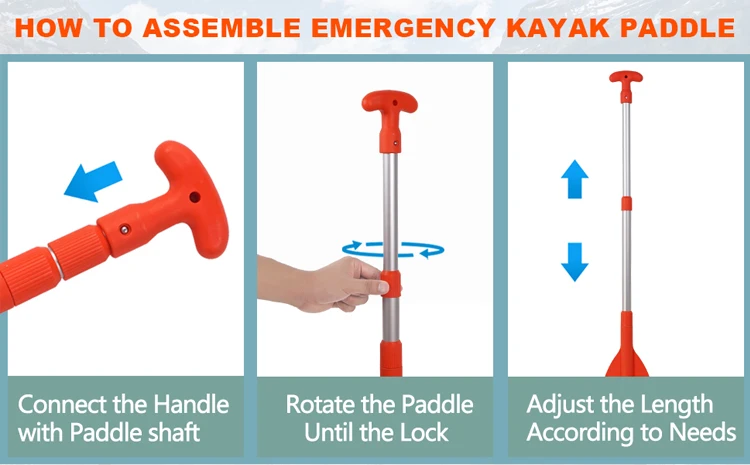 HOW TO ASSEMBLE EMERGENCY KAYAK PADDLE

Connect the Handle with Paddle shaft

Rotate the Paddle Until the Lock

Adjust the Length According to Needs