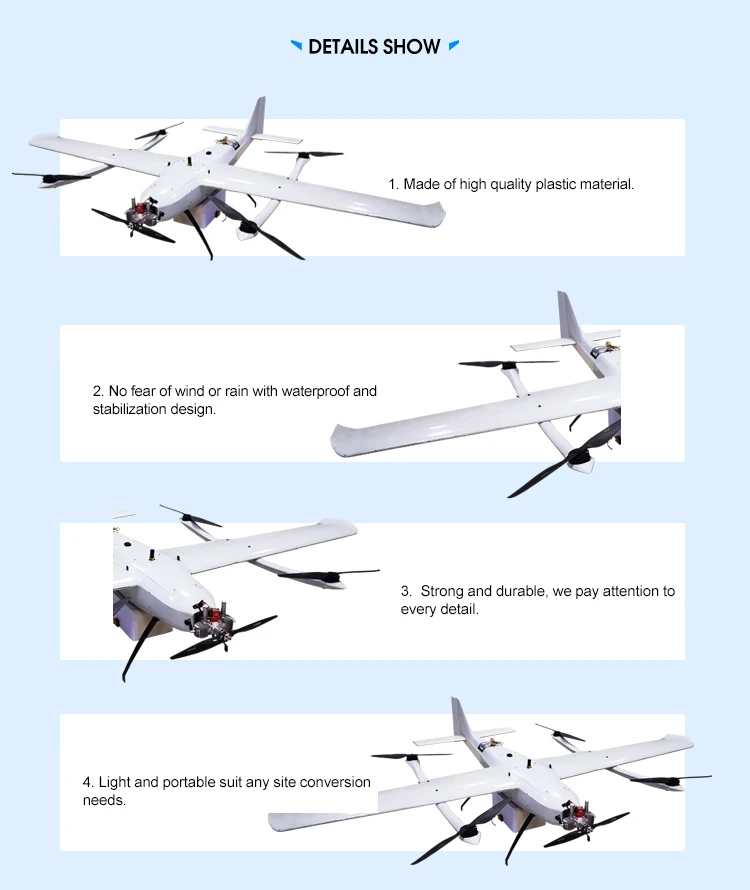 DETAILS SHOW

1. Made of high quality plastic material.

2. No fear of wind or rain with waterproof and stabilization design.

3. Strong and durable, we pay attention to every detail.

4. Light and portable suit any site conversion needs.