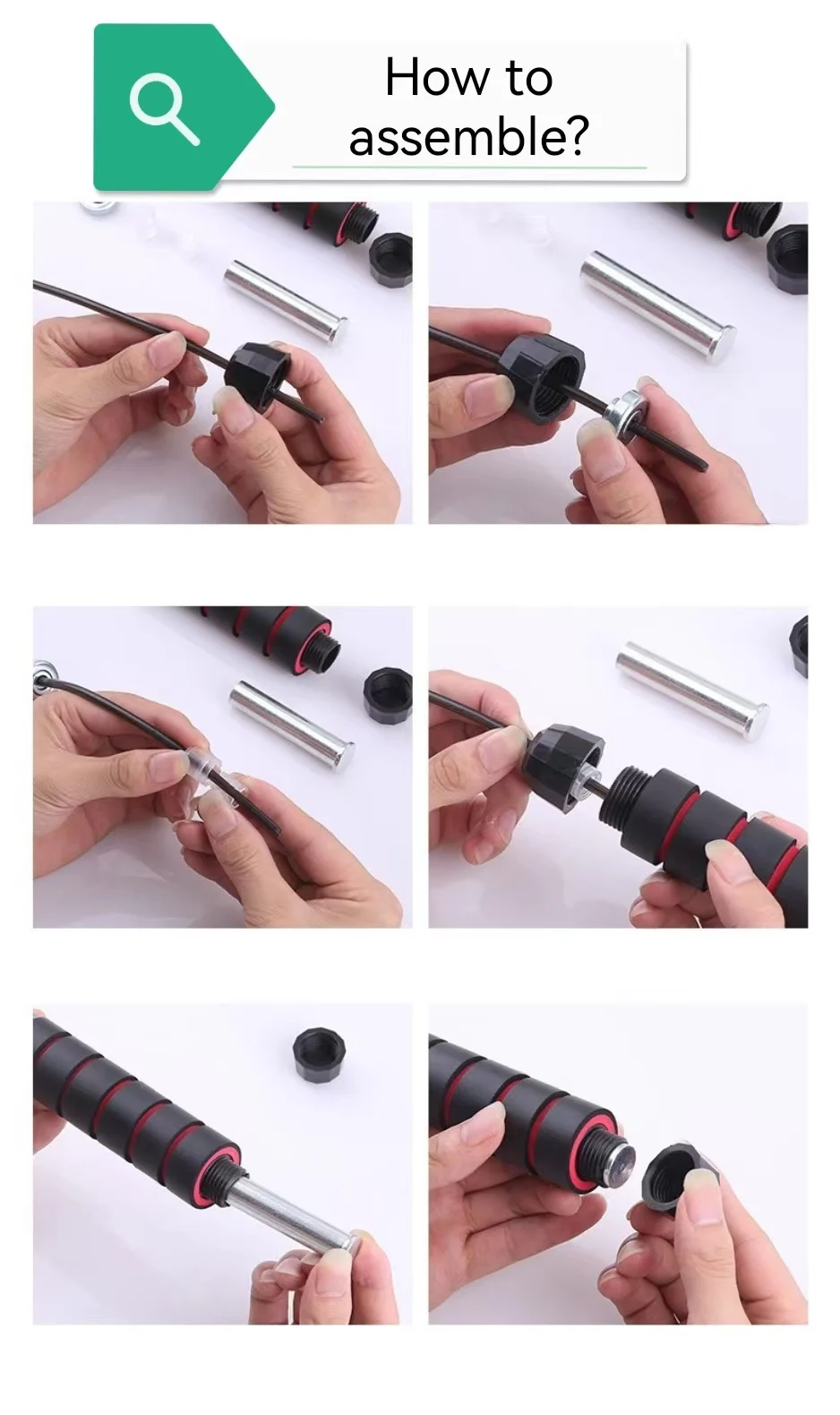 How to assemble?