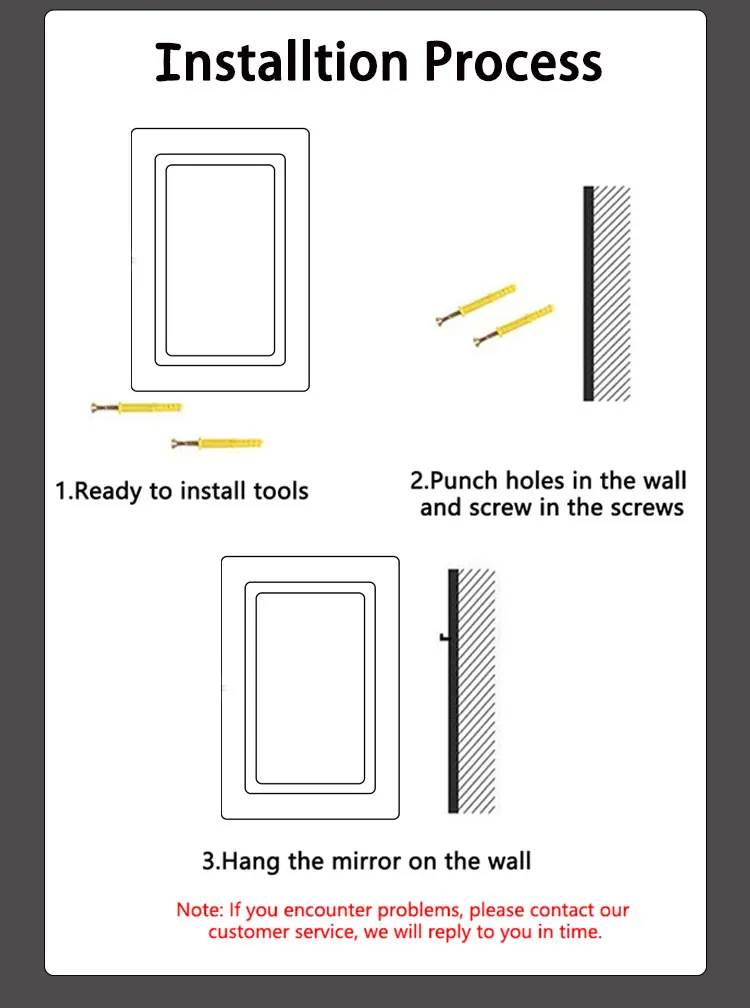 Installtion Process

1.Ready to install tools

2.Punch holes in the wall and screw in the screws

3.Hang the mirror on the wall

Note: If you encounter problems, please contact our customer service, we will reply to you in time.