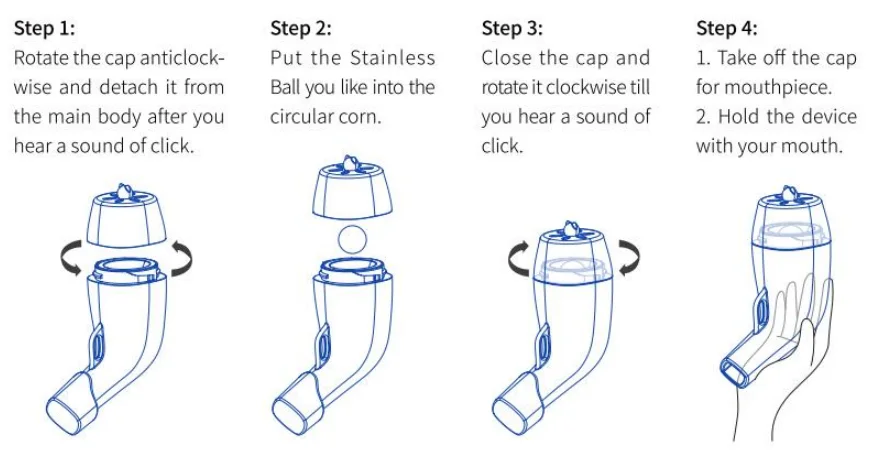 Step 1:
Rotate the cap anticlockwise and detach it from the main body after you hear a sound of click.

Step 2:
Put the Stainless Ball you like into the circular corn.

Step 3:
Close the cap and rotate it clockwise till you hear a sound of click.

Step 4:
1. Take off the cap for mouthpiece.
2. Hold the device with your mouth.