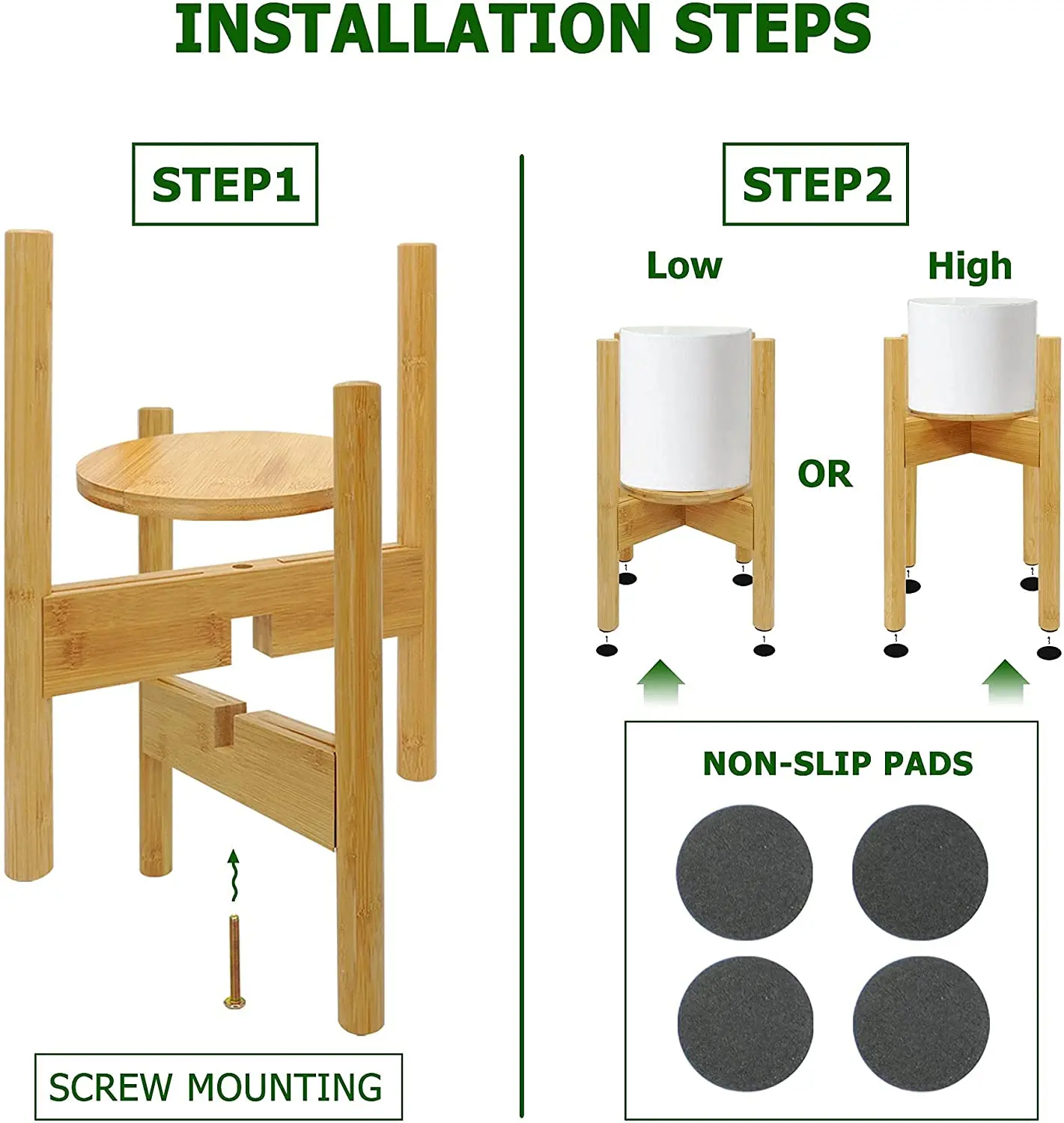 INSTALLATION STEPS

STEP1

SCREW MOUNTING

STEP2

Low

OR

High

NON-SLIP PADS