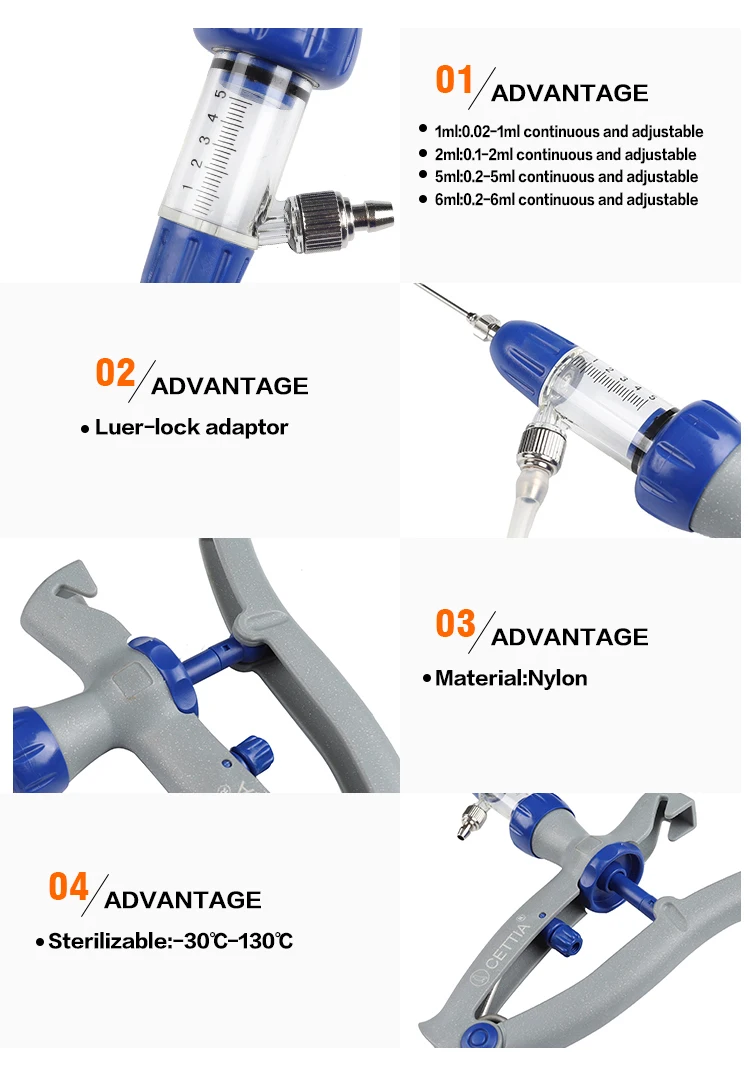 1 2 3 4 5

01 ADVANTAGE

• 1ml:0.02-1ml continuous and adjustable
• 2ml:0.1-2ml continuous and adjustable
• 5ml:0.2-5ml continuous and adjustable
• 6ml:0.2-6ml continuous and adjustable

02 ADVANTAGE

• Luer-lock adaptor

03 ADVANTAGE

• Material:Nylon

04 ADVANTAGE

• Sterilizable:-30℃-130℃

CETTIA