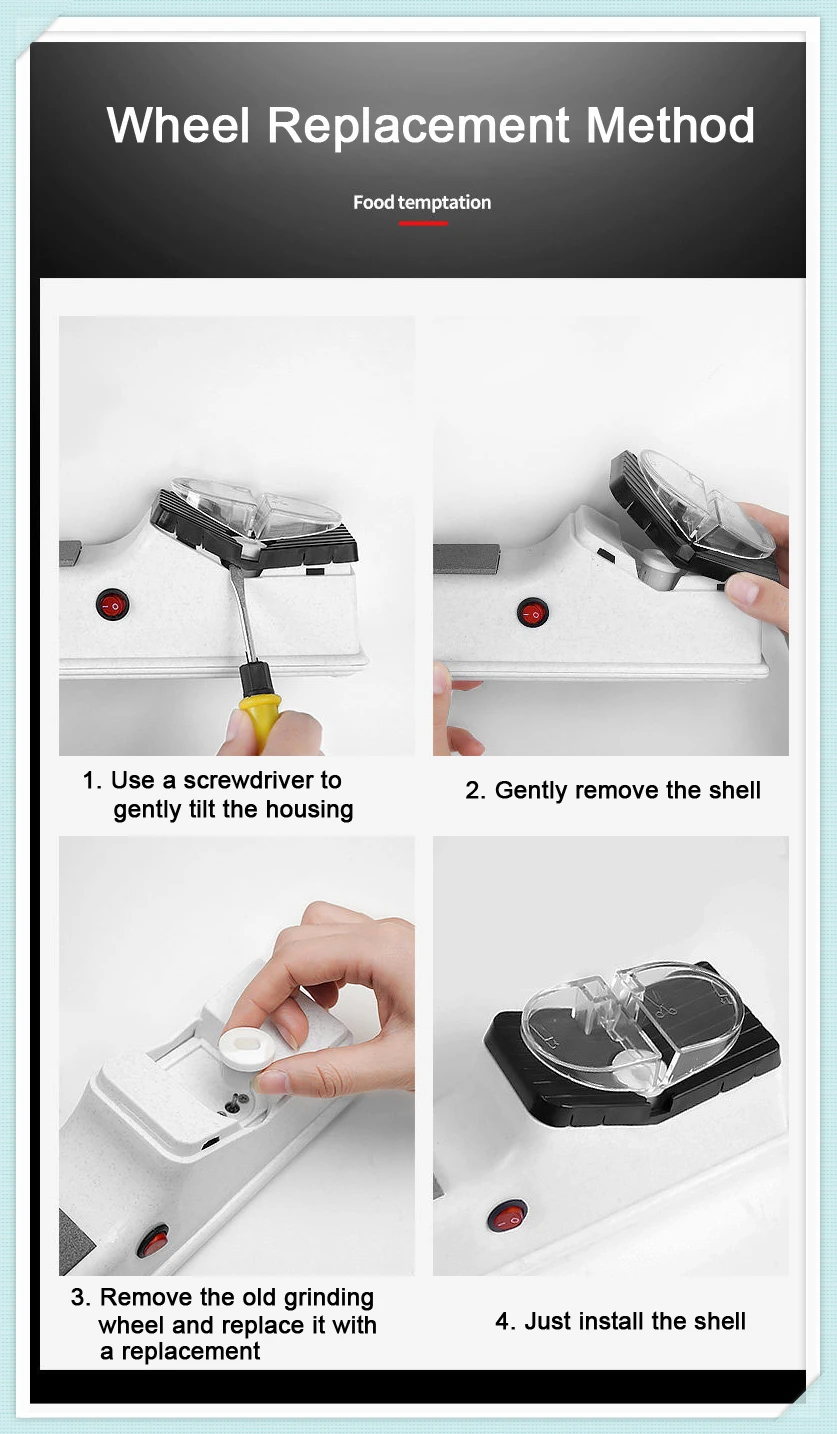 Wheel Replacement Method

Food temptation

1. Use a screwdriver to gently tilt the housing

2. Gently remove the shell

3. Remove the old grinding wheel and replace it with a replacement

4. Just install the shell