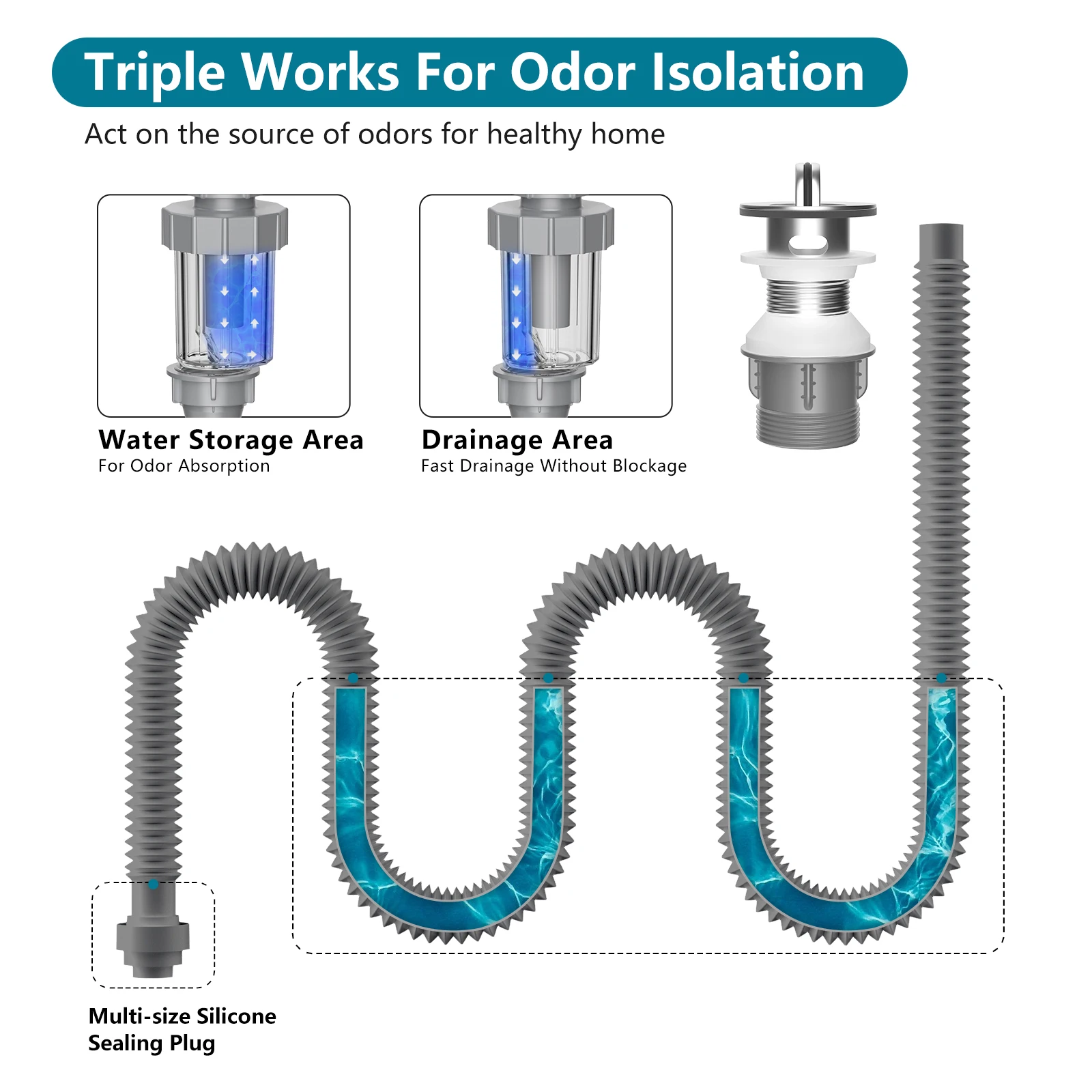 Triple Works For Odor Isolation

Act on the source of odors for healthy home

Water Storage Area
For Odor Absorption

Drainage Area
Fast Drainage Without Blockage

Multi-size Silicone Sealing Plug