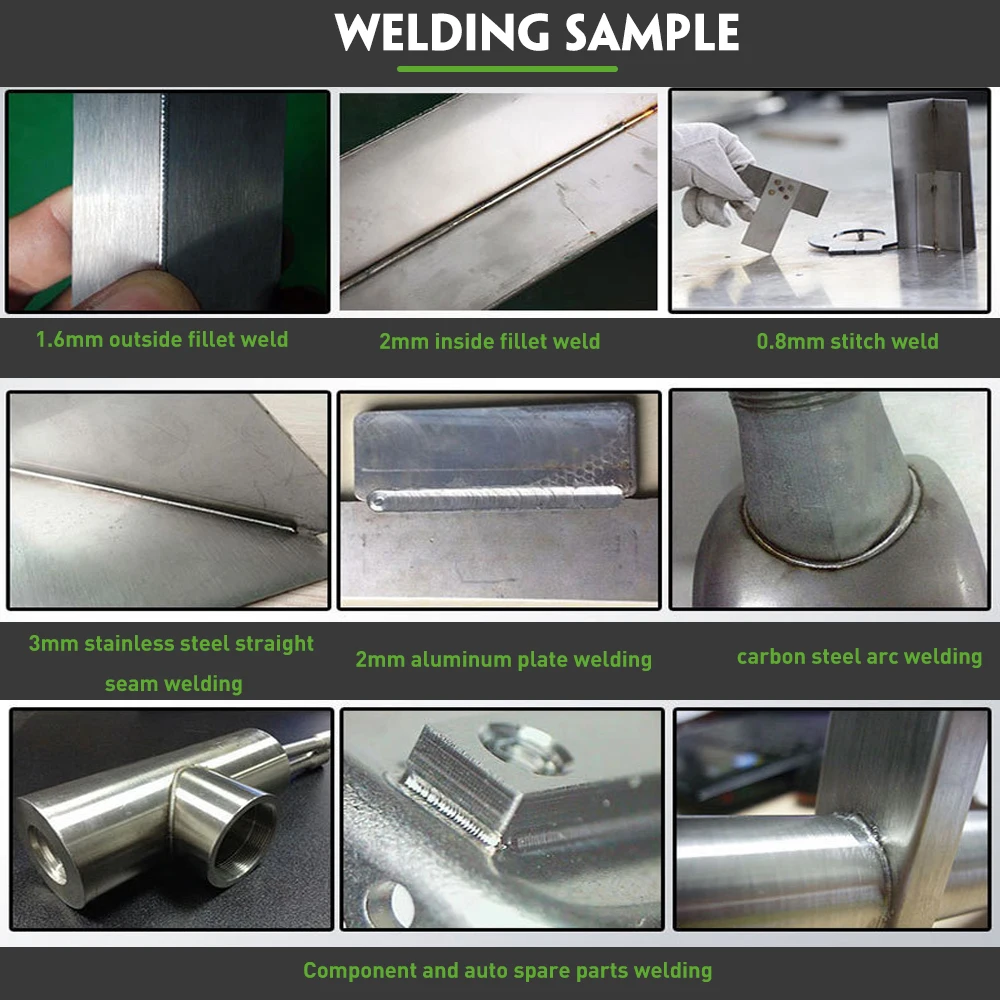 WELDING SAMPLE

1.6mm outside fillet weld

2mm inside fillet weld

0.8mm stitch weld

3mm stainless steel straight seam welding

2mm aluminum plate welding

carbon steel arc welding

Component and auto spare parts welding