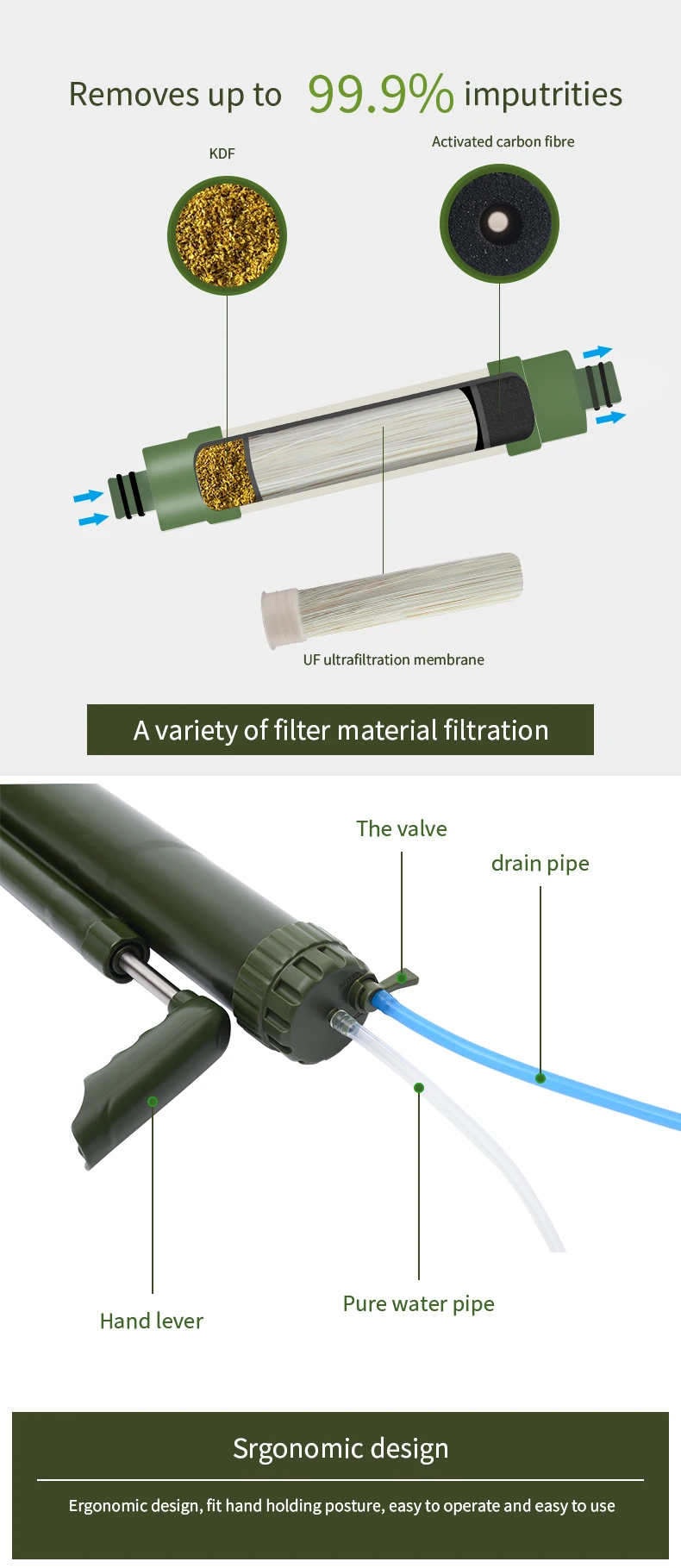 Removes up to 99.9% imputrities

KDF

Activated carbon fibre

UF ultrafiltration membrane

A variety of filter material filtration

The valve

drain pipe

Hand lever

Pure water pipe

Srgonomic design

Ergonomic design, fit hand holding posture, easy to operate and easy to use