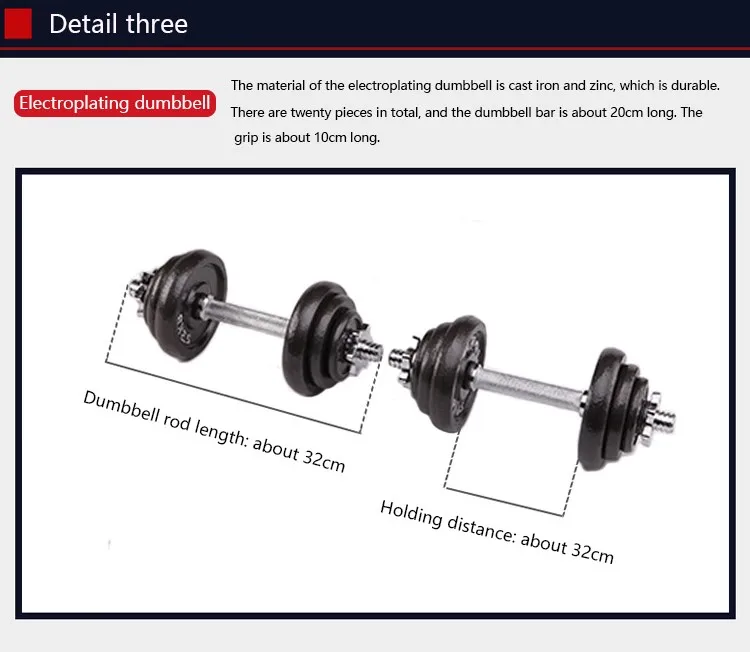 Detail three

Electroplating dumbbell

The material of the electroplating dumbbell is cast iron and zinc, which is durable. There are twenty pieces in total, and the dumbbell bar is about 20cm long. The grip is about 10cm long.

Dumbbell rod length: about 32cm

Holding distance: about 32cm