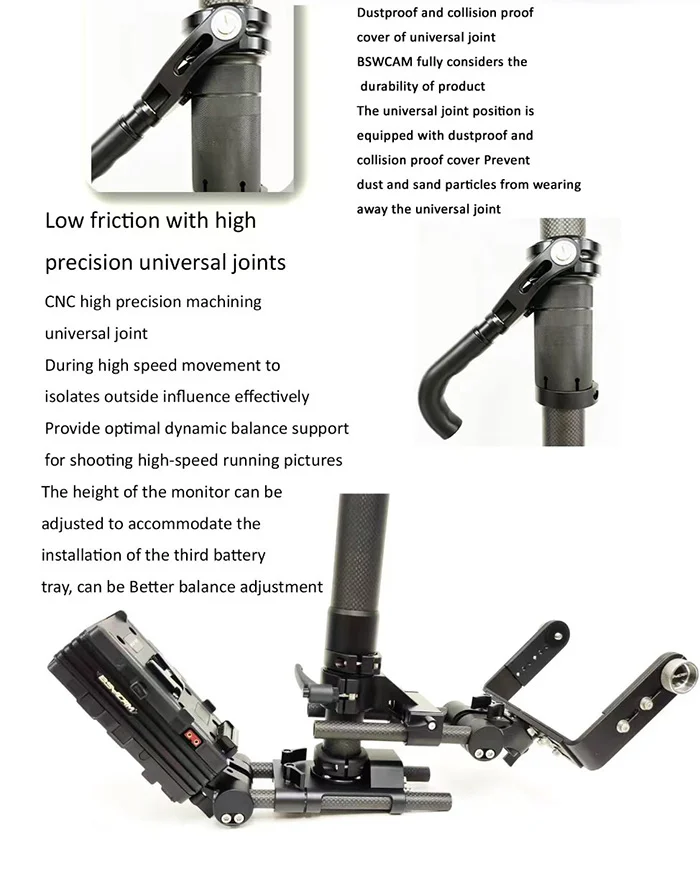 Dustproof and collision proof cover of universal joint
BSWCAM fully considers the durability of product
The universal joint position is equipped with dustproof and collision proof cover Prevent dust and sand particles from wearing away the universal joint

Low friction with high precision universal joints

CNC high precision machining universal joint
During high speed movement to isolates outside influence effectively
Provide optimal dynamic balance support for shooting high-speed running pictures

The height of the monitor can be adjusted to accommodate the installation of the third battery tray, can be Better balance adjustment

BSWCAM