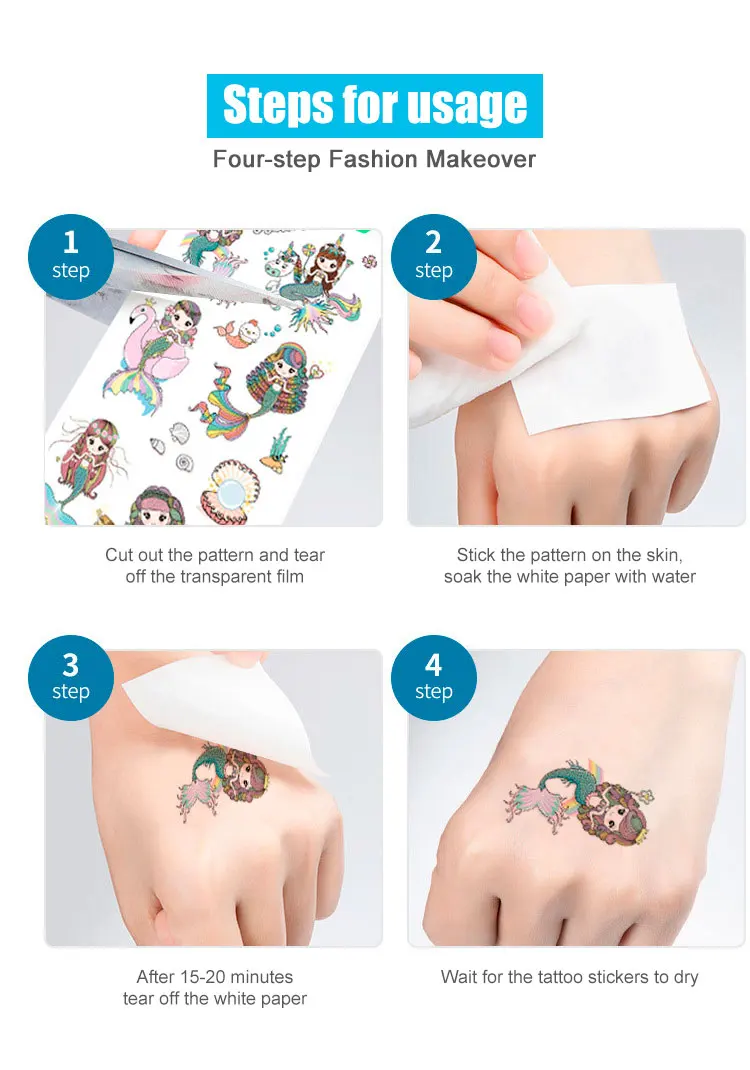 Steps for usage

Four-step Fashion Makeover

1
step

Cut out the pattern and tear off the transparent film

2
step

Stick the pattern on the skin, soak the white paper with water

3
step

After 15-20 minutes tear off the white paper

4
step

Wait for the tattoo stickers to dry