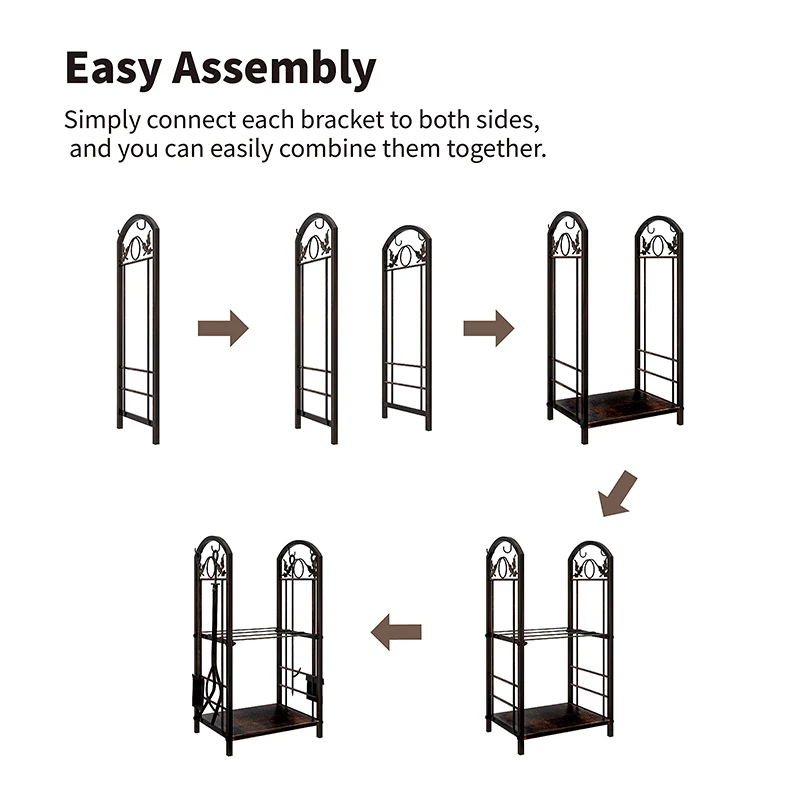 Easy Assembly

Simply connect each bracket to both sides, and you can easily combine them together.