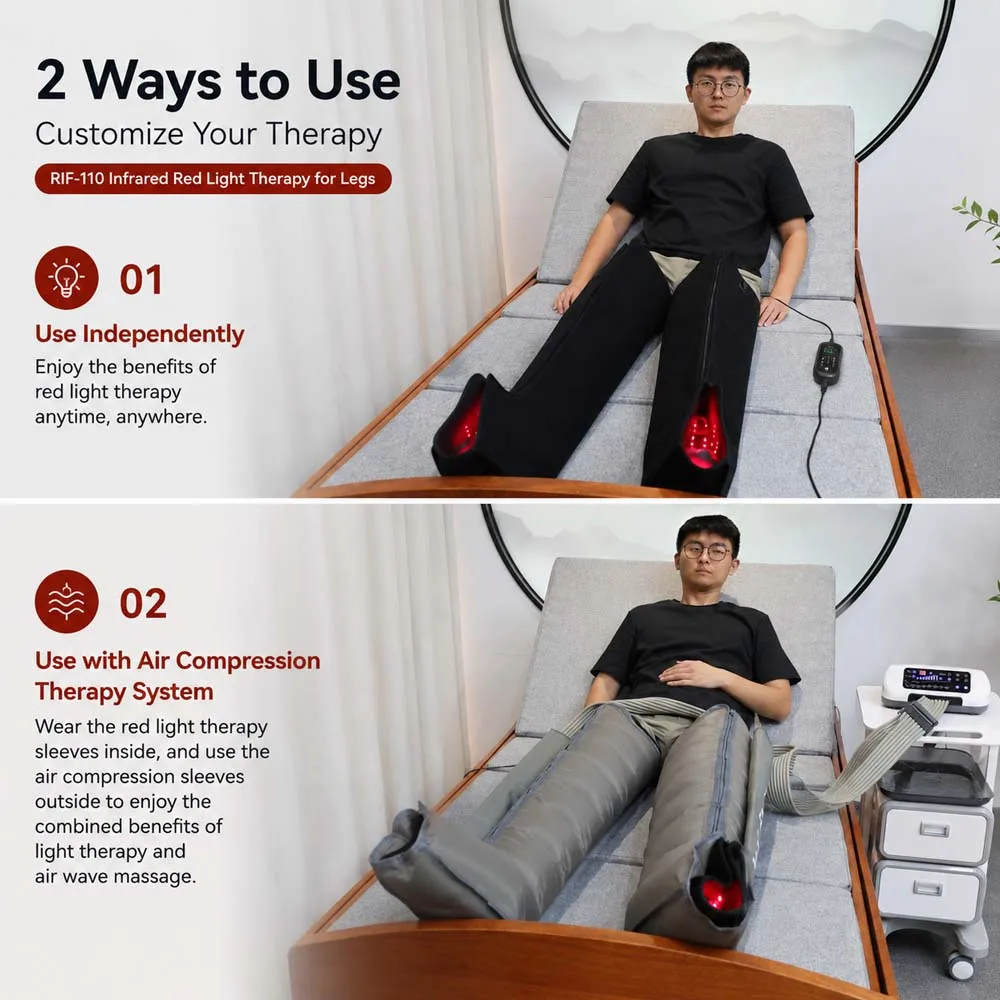 2 Ways to Use
Customize Your Therapy
RIF-110 Infrared Red Light Therapy for Legs

01
Use Independently
Enjoy the benefits of red light therapy anytime, anywhere.

02
Use with Air Compression Therapy System
Wear the red light therapy sleeves inside, and use the air compression sleeves outside to enjoy the combined benefits of light therapy and air wave massage.