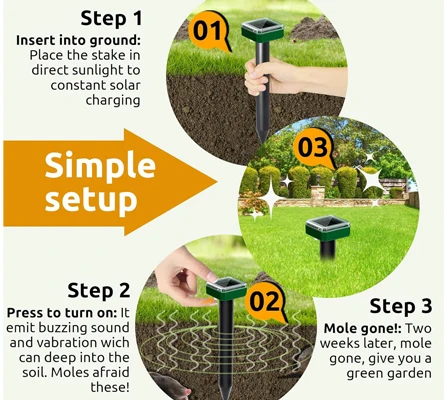 Step 1

Insert into ground: Place the stake in direct sunlight to constant solar charging

01

Simple setup

03

Step 2

Press to turn on: It emit buzzing sound and vabration wich can deep into the soil. Moles afraid these!

02

Step 3

Mole gone!: Two weeks later, mole gone, give you a green garden