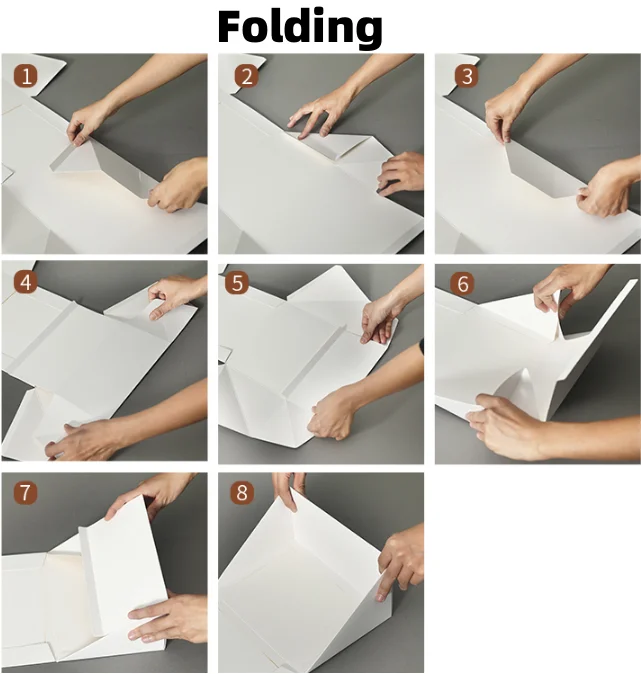 Folding

1

2

3

4

5

6

7

8