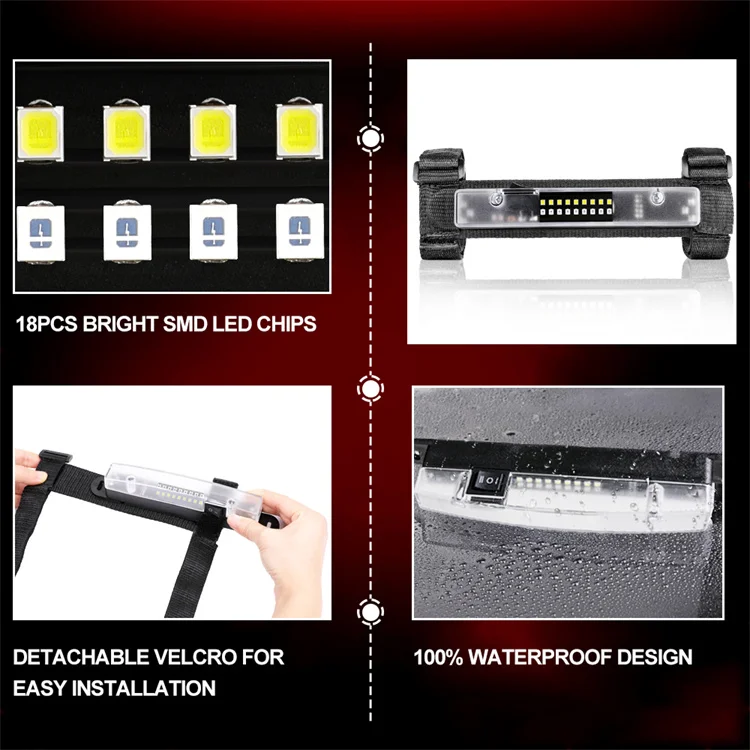 18PCS BRIGHT SMD LED CHIPS

DETACHABLE VELCRO FOR EASY INSTALLATION

100% WATERPROOF DESIGN