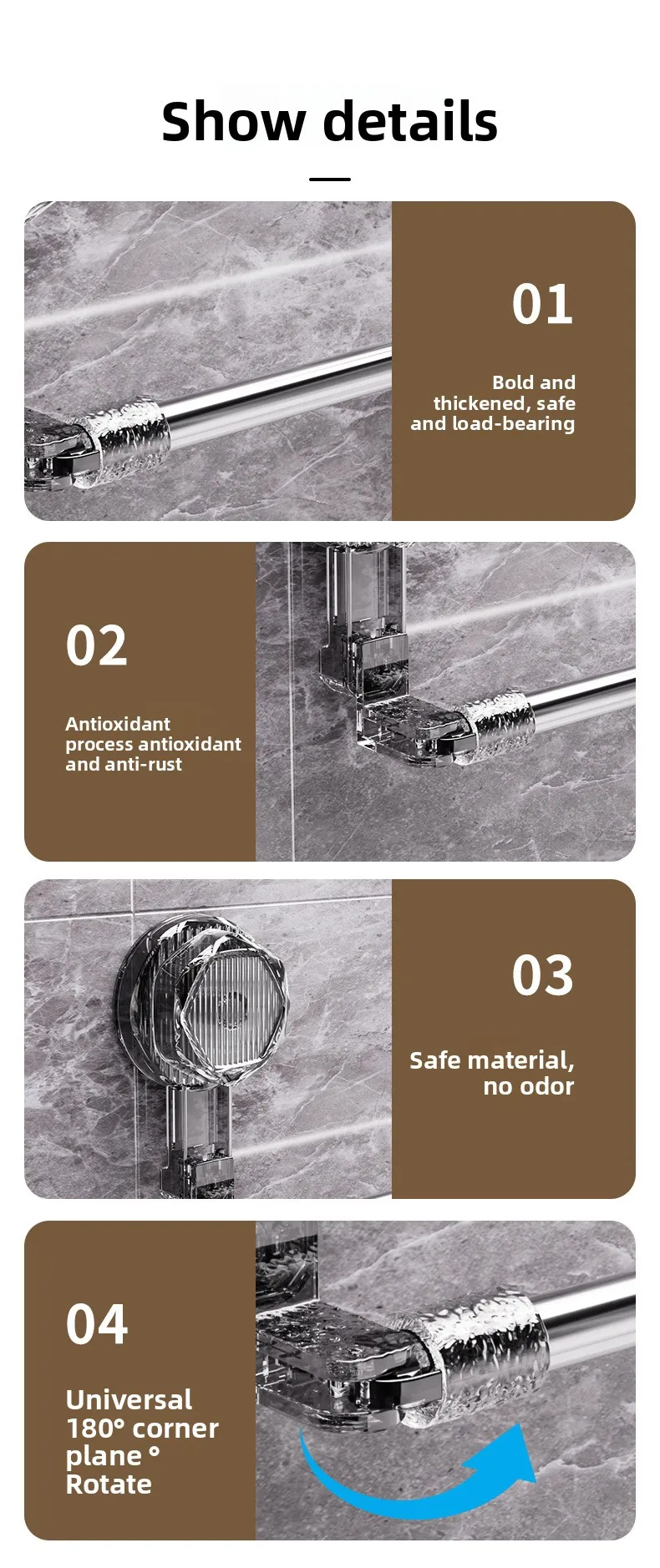 Show details

01

Bold and thickened, safe and load-bearing

02

Antioxidant process antioxidant and anti-rust

03

Safe material, no odor

04

Universal 180° corner plane ° Rotate