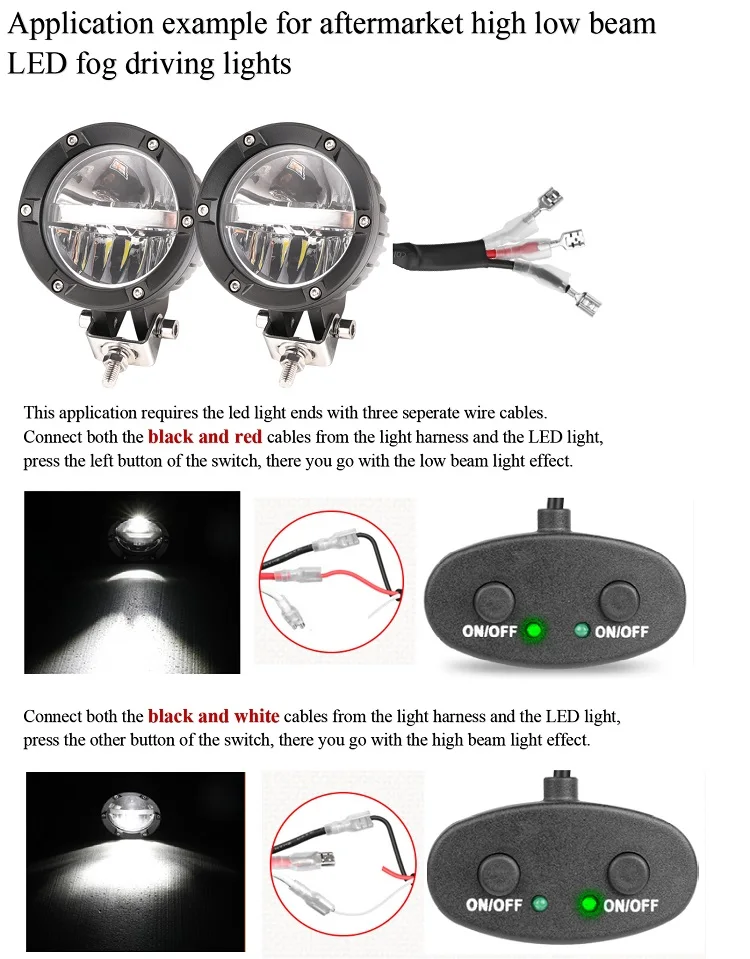 Application example for aftermarket high low beam LED fog driving lights

This application requires the led light ends with three seperate wire cables.
Connect both the black and red cables from the light harness and the LED light, press the left button of the switch, there you go with the low beam light effect.

ON/OFF ON/OFF

Connect both the black and white cables from the light harness and the LED light, press the other button of the switch, there you go with the high beam light effect.

ON/OFF ON/OFF