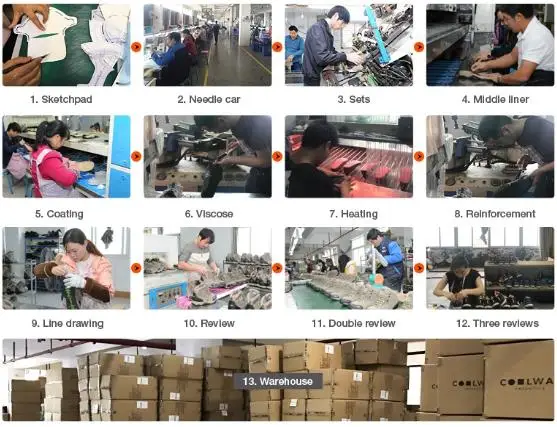 1. Sketchpad

2. Needle car

3. Sets

4. Middle liner

5. Coating

6. Viscose

7. Heating

8. Reinforcement

9. Line drawing

10. Review

11. Double review

12. Three reviews

13. Warehouse

COOLWA

COOLWA