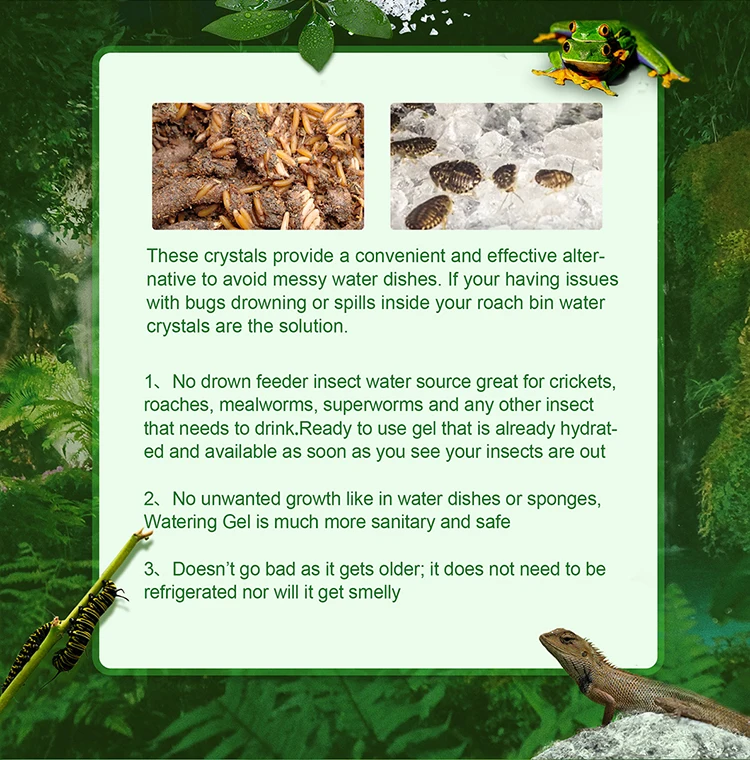 These crystals provide a convenient and effective alternative to avoid messy water dishes. If your having issues with bugs drowning or spills inside your roach bin water crystals are the solution.

1、No drown feeder insect water source great for crickets, roaches, mealworms, superworms and any other insect that needs to drink.Ready to use gel that is already hydrated and available as soon as you see your insects are out

2、No unwanted growth like in water dishes or sponges, Watering Gel is much more sanitary and safe

3、Doesn't go bad as it gets older; it does not need to be refrigerated nor will it get smelly