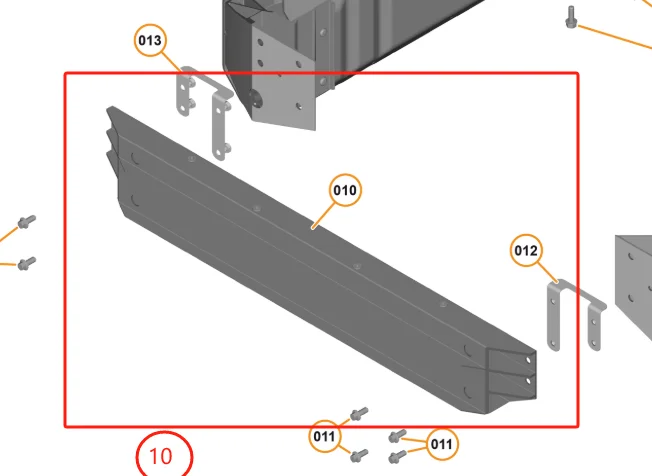 013

010

012

011

011

10