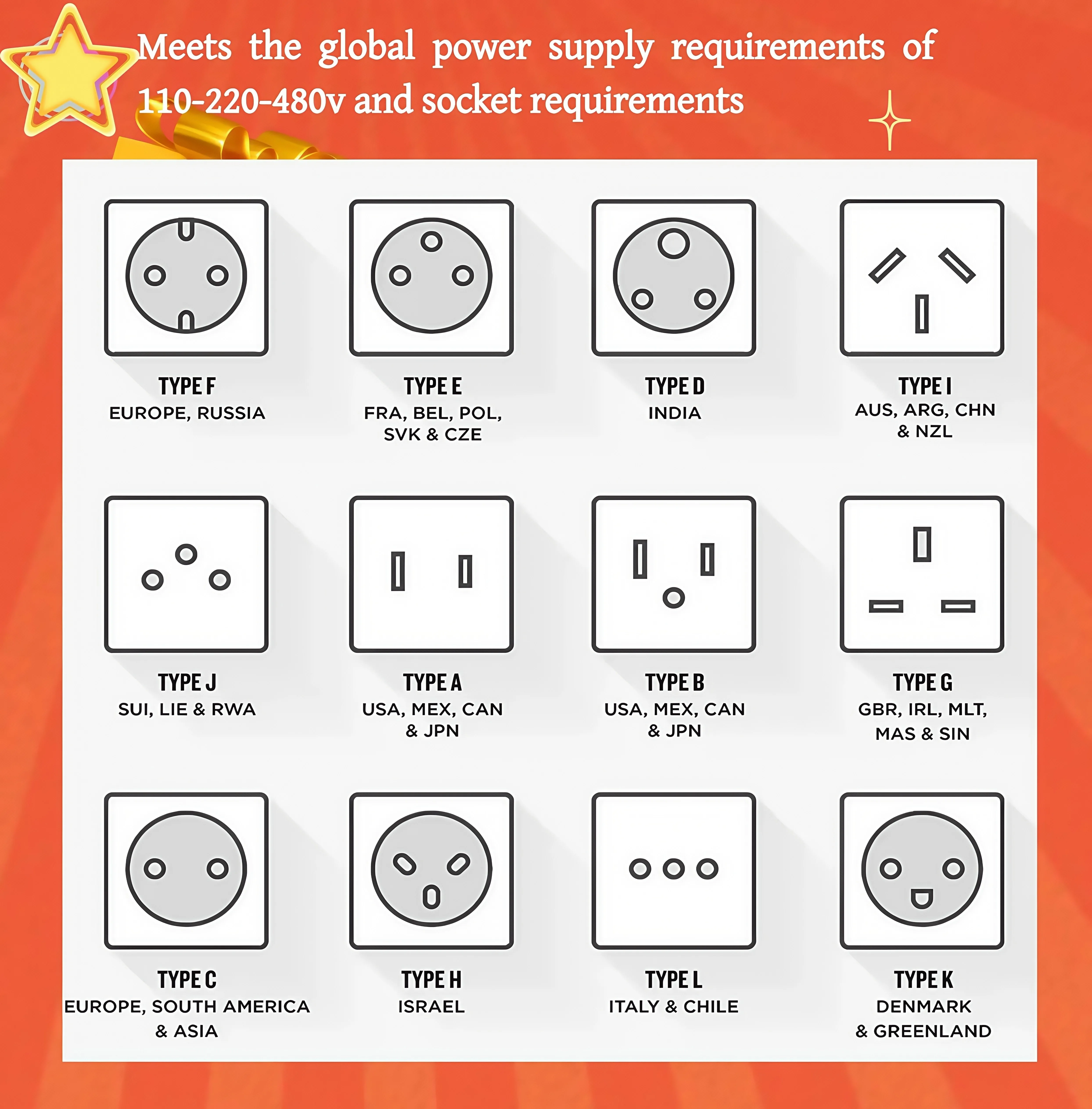 Meets the global power supply requirements of 110-220-480v and socket requirements

TYPE F
EUROPE, RUSSIA

TYPE E
FRA, BEL, POL, SVK & CZE

TYPE D
INDIA

TYPE I
AUS, ARG, CHN & NZL

TYPE J
SUI, LIE & RWA

TYPE A
USA, MEX, CAN & JPN

TYPE B
USA, MEX, CAN & JPN

TYPE G
GBR, IRL, MLT, MAS & SIN

TYPE C
EUROPE, SOUTH AMERICA & ASIA

TYPE H
ISRAEL

TYPE L
ITALY & CHILE

TYPE K
DENMARK & GREENLAND