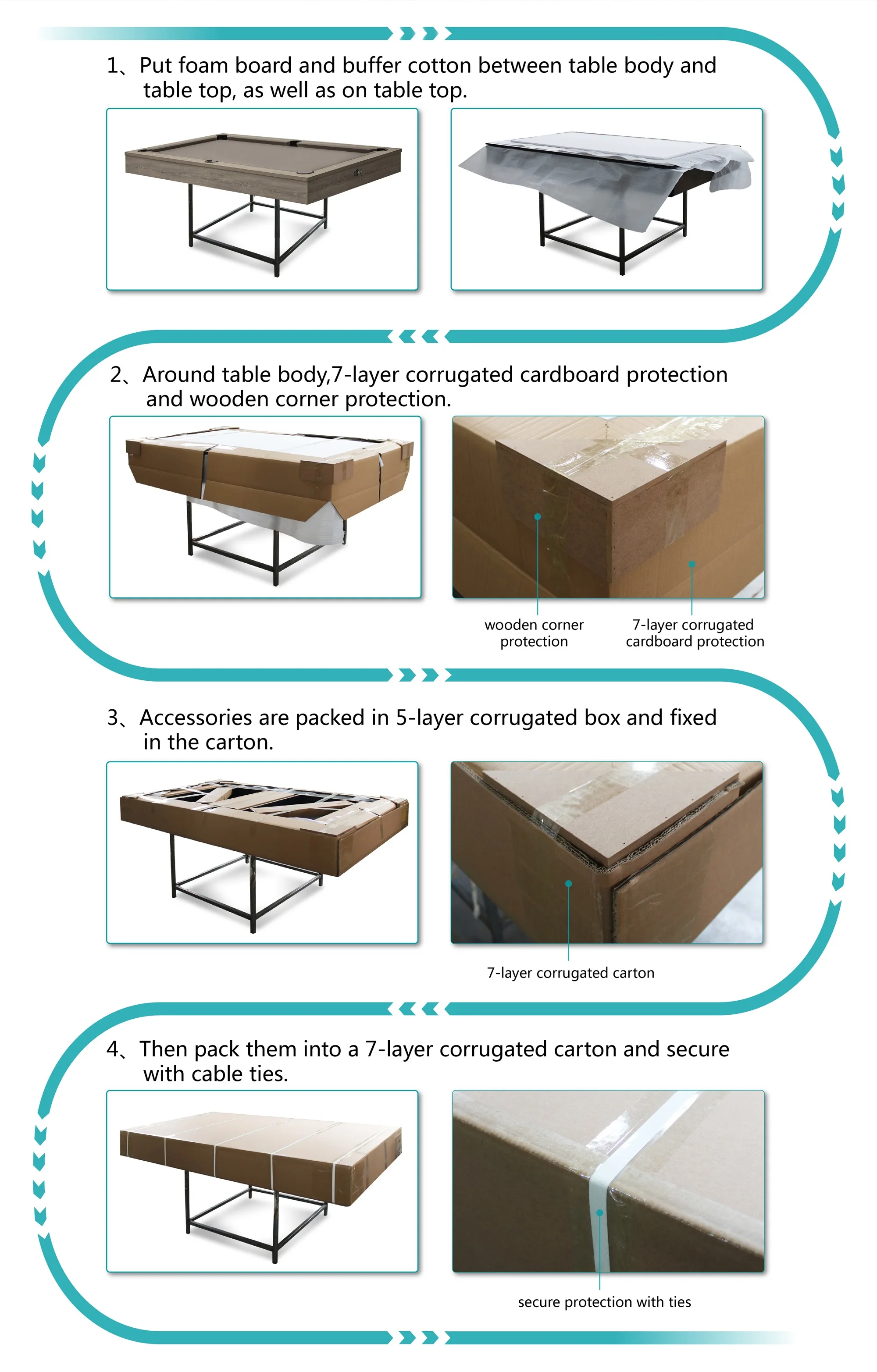 1、Put foam board and buffer cotton between table body and table top, as well as on table top.

2、Around table body,7-layer corrugated cardboard protection and wooden corner protection.

wooden corner protection

7-layer corrugated cardboard protection

3、Accessories are packed in 5-layer corrugated box and fixed in the carton.

7-layer corrugated carton

4、Then pack them into a 7-layer corrugated carton and secure with cable ties.

secure protection with ties