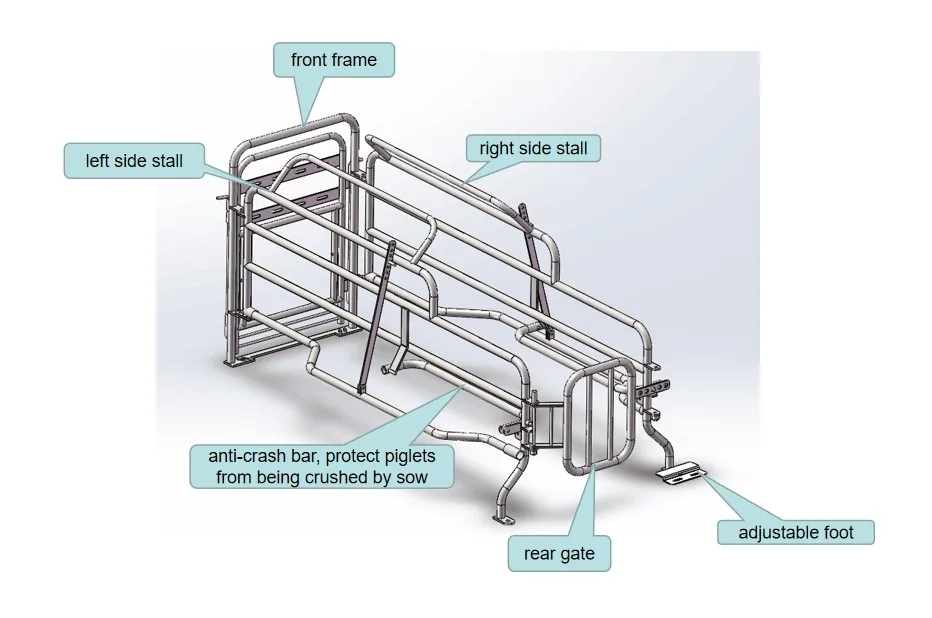 front frame

left side stall

right side stall

anti-crash bar, protect piglets from being crushed by sow

rear gate

adjustable foot