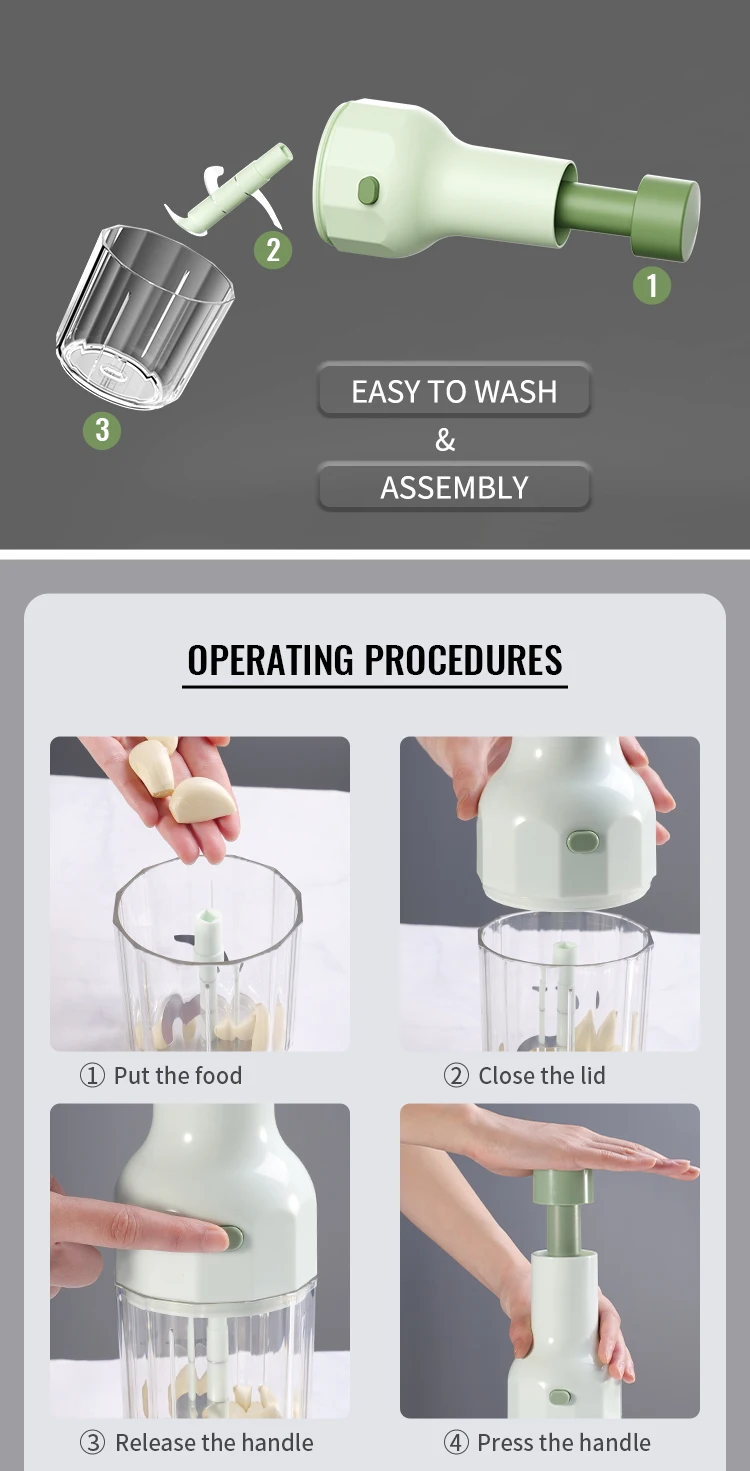 2

1

3

EASY TO WASH
&
ASSEMBLY

OPERATING PROCEDURES

① Put the food

② Close the lid

③ Release the handle

④ Press the handle