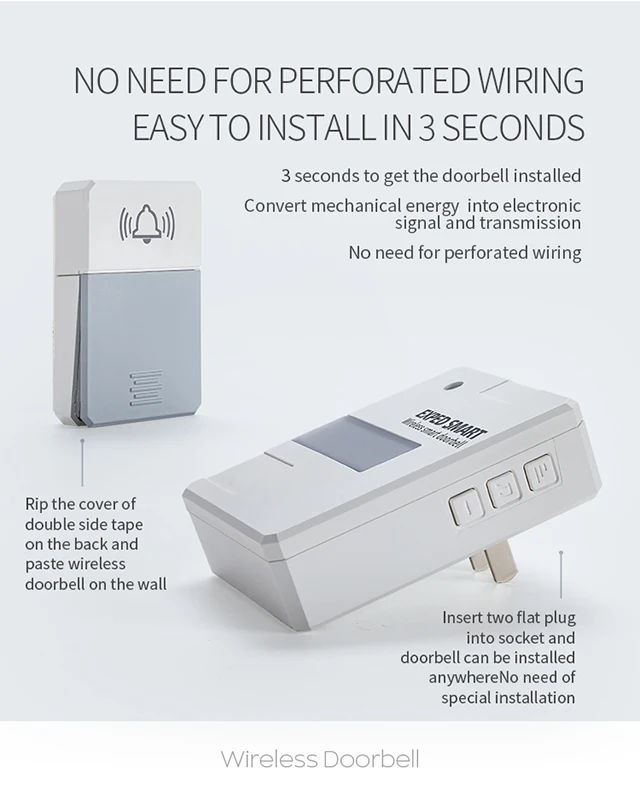 NO NEED FOR PERFORATED WIRING
EASY TO INSTALL IN 3 SECONDS

3 seconds to get the doorbell installed

Convert mechanical energy into electronic signal and transmission

No need for perforated wiring

EXPED SMART
Wireless smart doorbell

Rip the cover of double side tape on the back and paste wireless doorbell on the wall

Insert two flat plug into socket and doorbell can be installed anywhereNo need of special installation

Wireless Doorbell