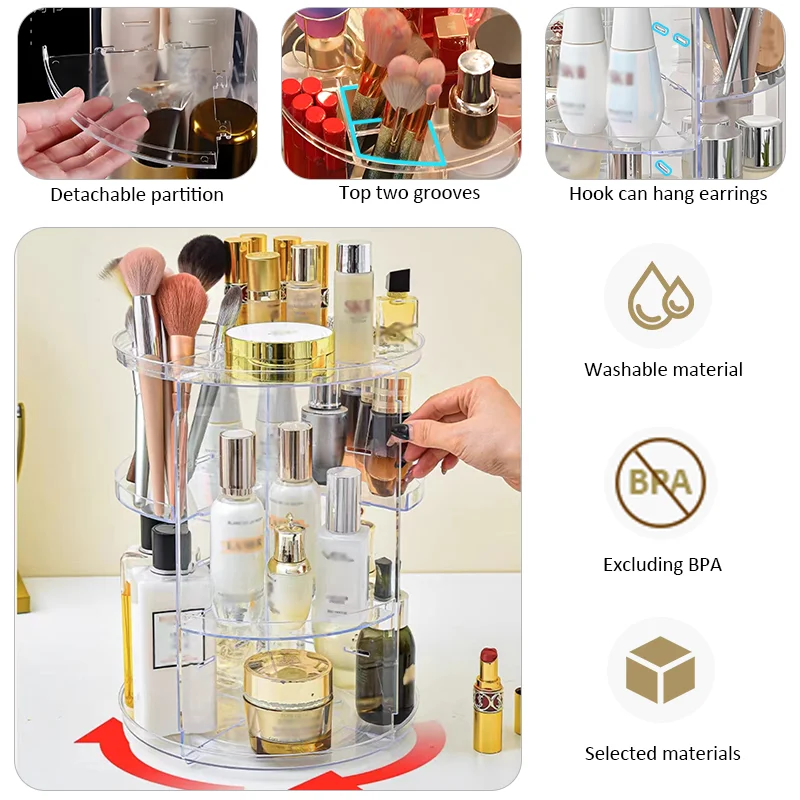 Detachable partition

Top two grooves

Hook can hang earrings

Washable material

BPA

Excluding BPA

Selected materials