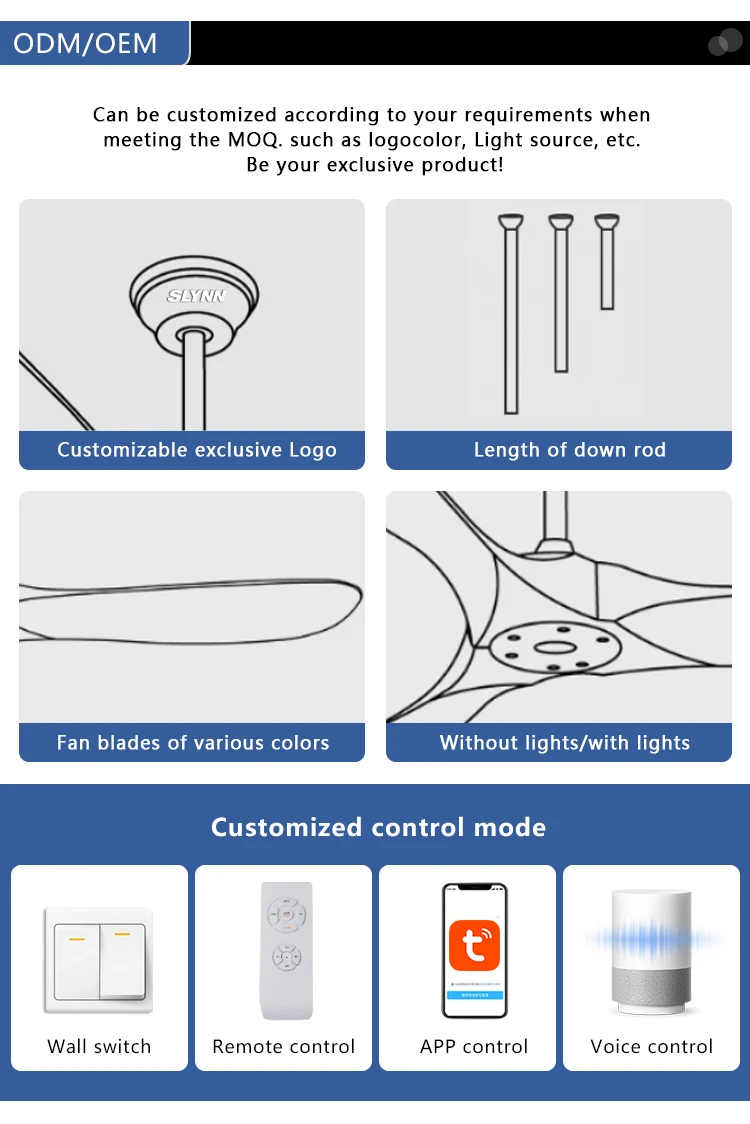 ODM/OEM

Can be customized according to your requirements when meeting the MOQ. such as logocolor, Light source, etc. Be your exclusive product!

SLYNN

Customizable exclusive Logo

Length of down rod

Fan blades of various colors

Without lights/with lights

Customized control mode

Wall switch

Remote control

APP control

Voice control