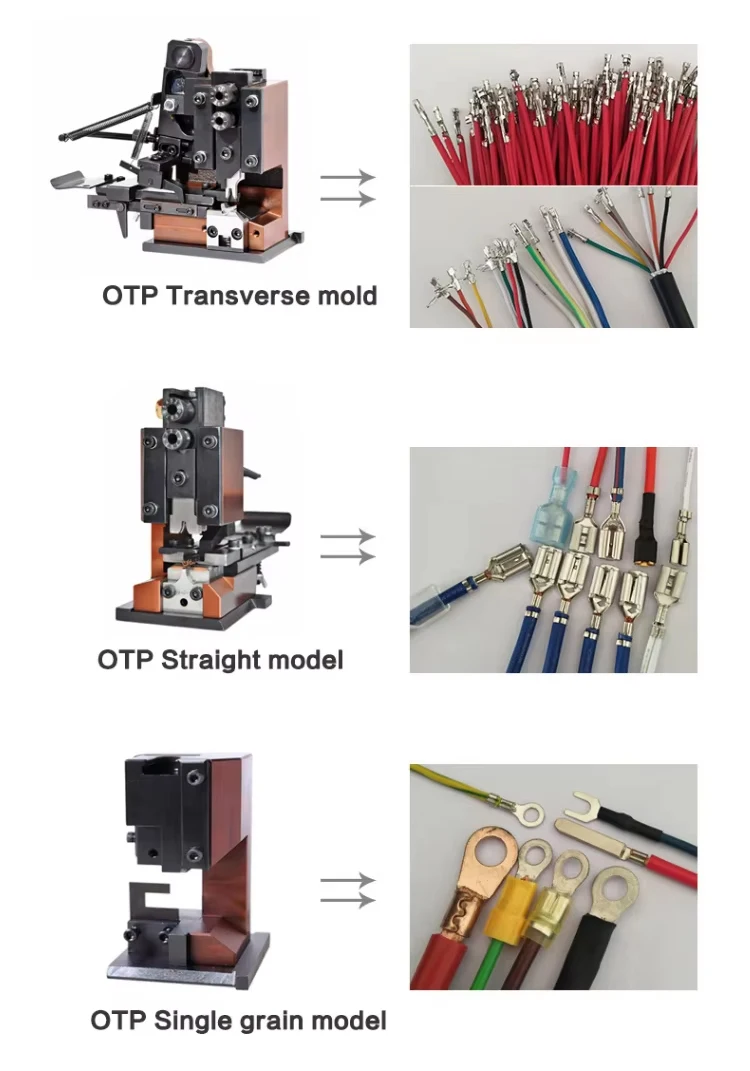 OTP Transverse mold

OTP Straight model

OTP Single grain model