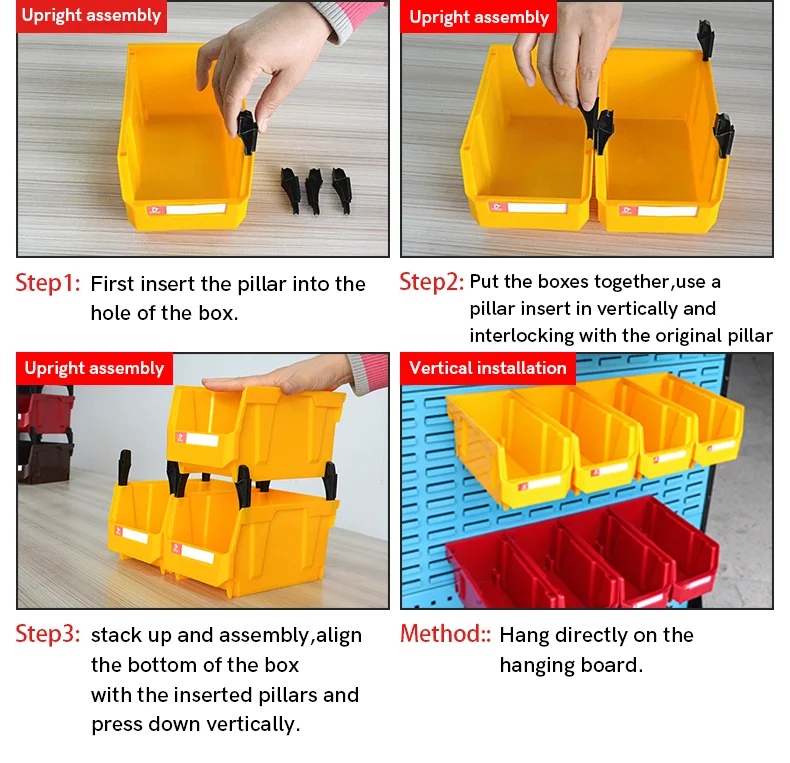 Upright assembly

Step1: First insert the pillar into the hole of the box.

Upright assembly

Step2: Put the boxes together,use a pillar insert in vertically and interlocking with the original pillar

Upright assembly

Step3: stack up and assembly,align the bottom of the box with the inserted pillars and press down vertically.

Vertical installation

Method:: Hang directly on the hanging board.