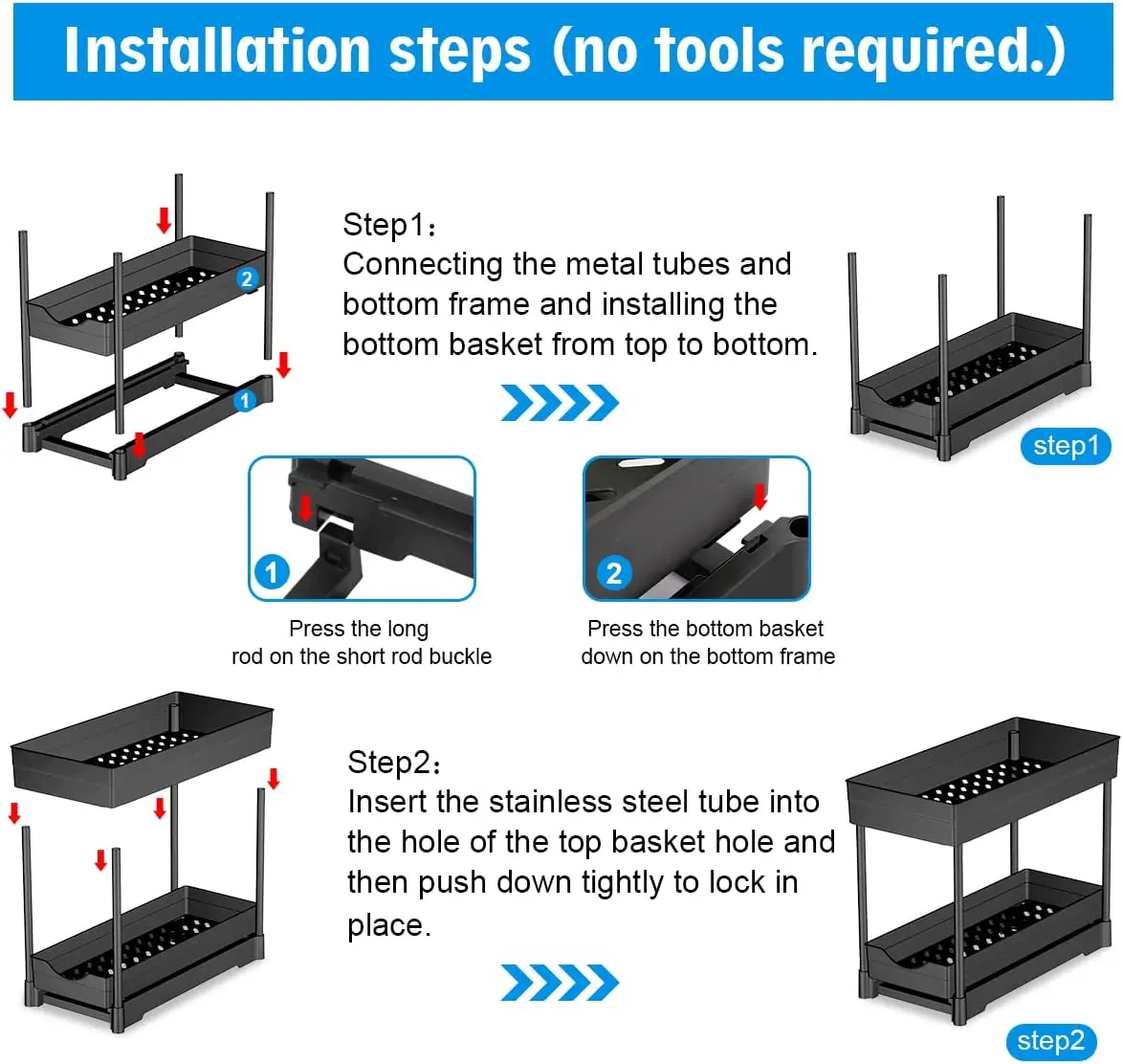 Installation steps (no tools required.)

2

1

Step1:
Connecting the metal tubes and bottom frame and installing the bottom basket from top to bottom.

step1

1

Press the long rod on the short rod buckle

2

Press the bottom basket down on the bottom frame

Step2:
Insert the stainless steel tube into the hole of the top basket hole and then push down tightly to lock in place.

step2