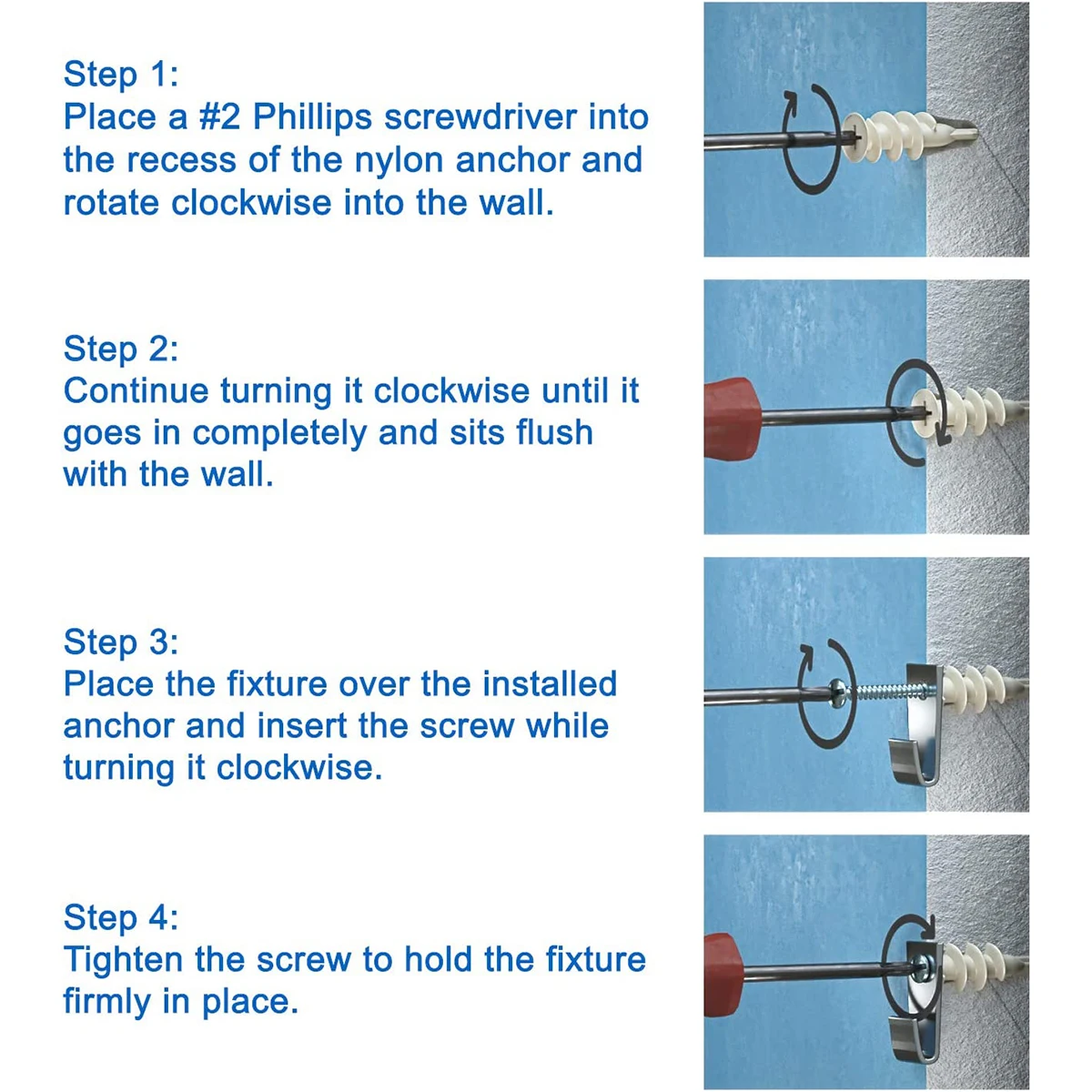 Step 1:
Place a #2 Phillips screwdriver into the recess of the nylon anchor and rotate clockwise into the wall.

Step 2:
Continue turning it clockwise until it goes in completely and sits flush with the wall.

Step 3:
Place the fixture over the installed anchor and insert the screw while turning it clockwise.

Step 4:
Tighten the screw to hold the fixture firmly in place.