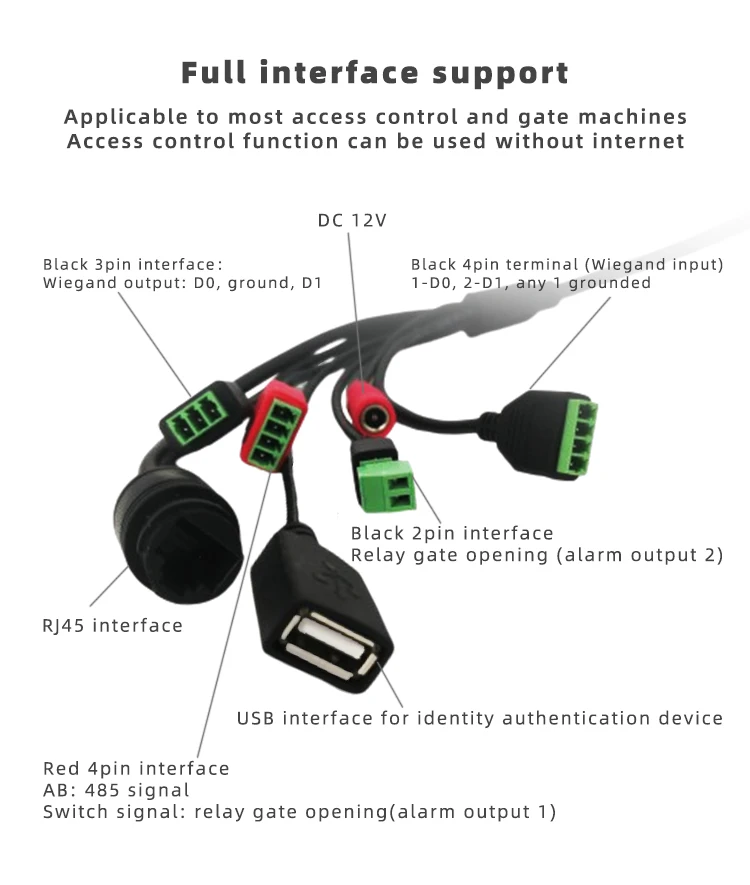 Full interface support

Applicable to most access control and gate machines
Access control function can be used without internet

DC 12V

Black 3pin interface:
Wiegand output: D0, ground, D1

Black 4pin terminal (Wiegand input)
1-D0, 2-D1, any 1 grounded

Black 2pin interface
Relay gate opening (alarm output 2)

RJ45 interface

USB interface for identity authentication device

Red 4pin interface
AB: 485 signal
Switch signal: relay gate opening(alarm output 1)